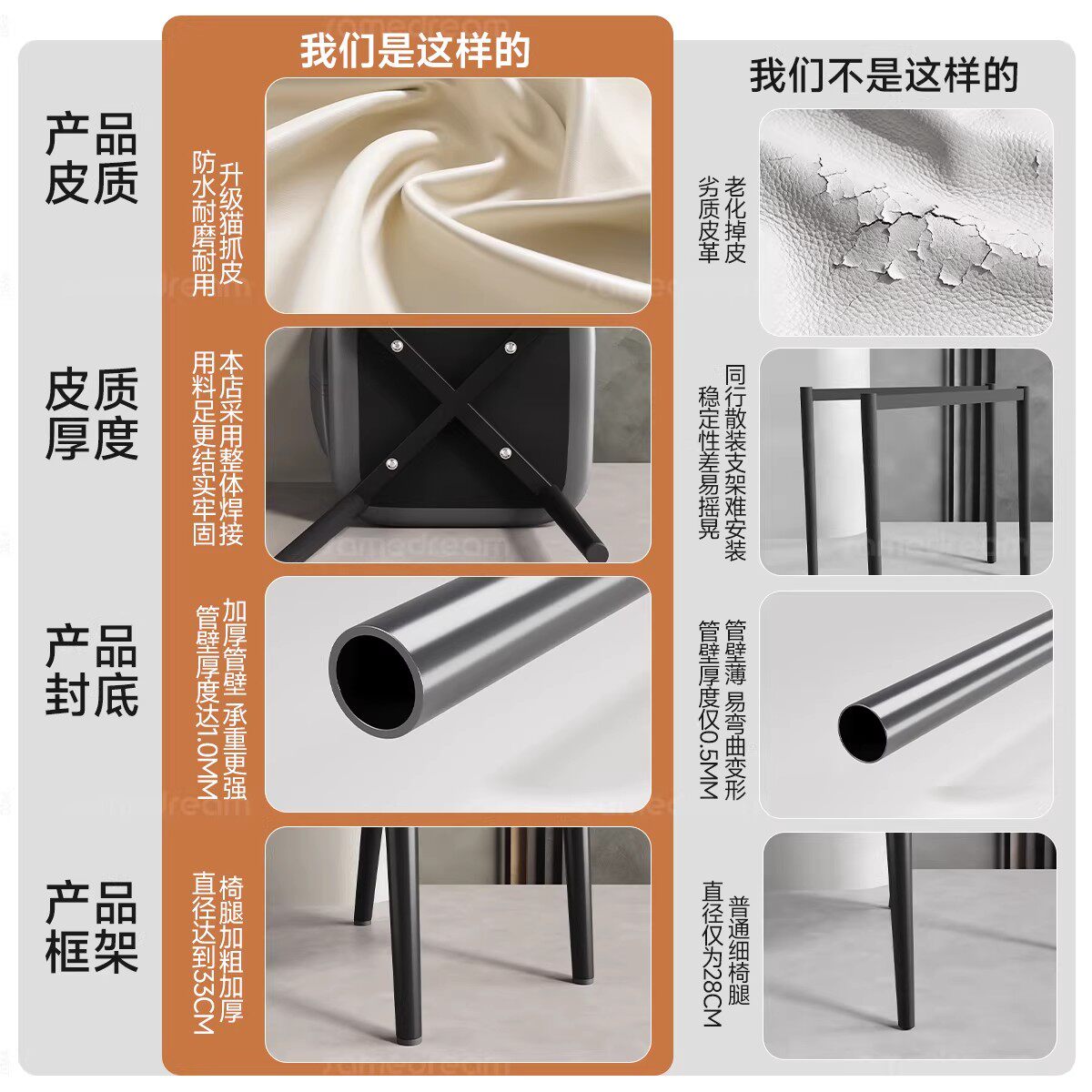 我们是这样的

我们不是这样的

产品皮质

升级猫抓皮
防水耐磨耐用

老化掉皮
劣质皮革

皮质厚度

本店采用整体焊接
用料足更结实牢固

同行散装支架难安装
稳定性差易摇晃

产品封底

加厚管壁 承重更强
管壁厚度达1.0MM

管壁薄 易弯曲变形
管壁厚度仅0.5MM

产品框架

椅腿加粗加厚
直径达到33CM

普通细椅腿
直径仅为28CM