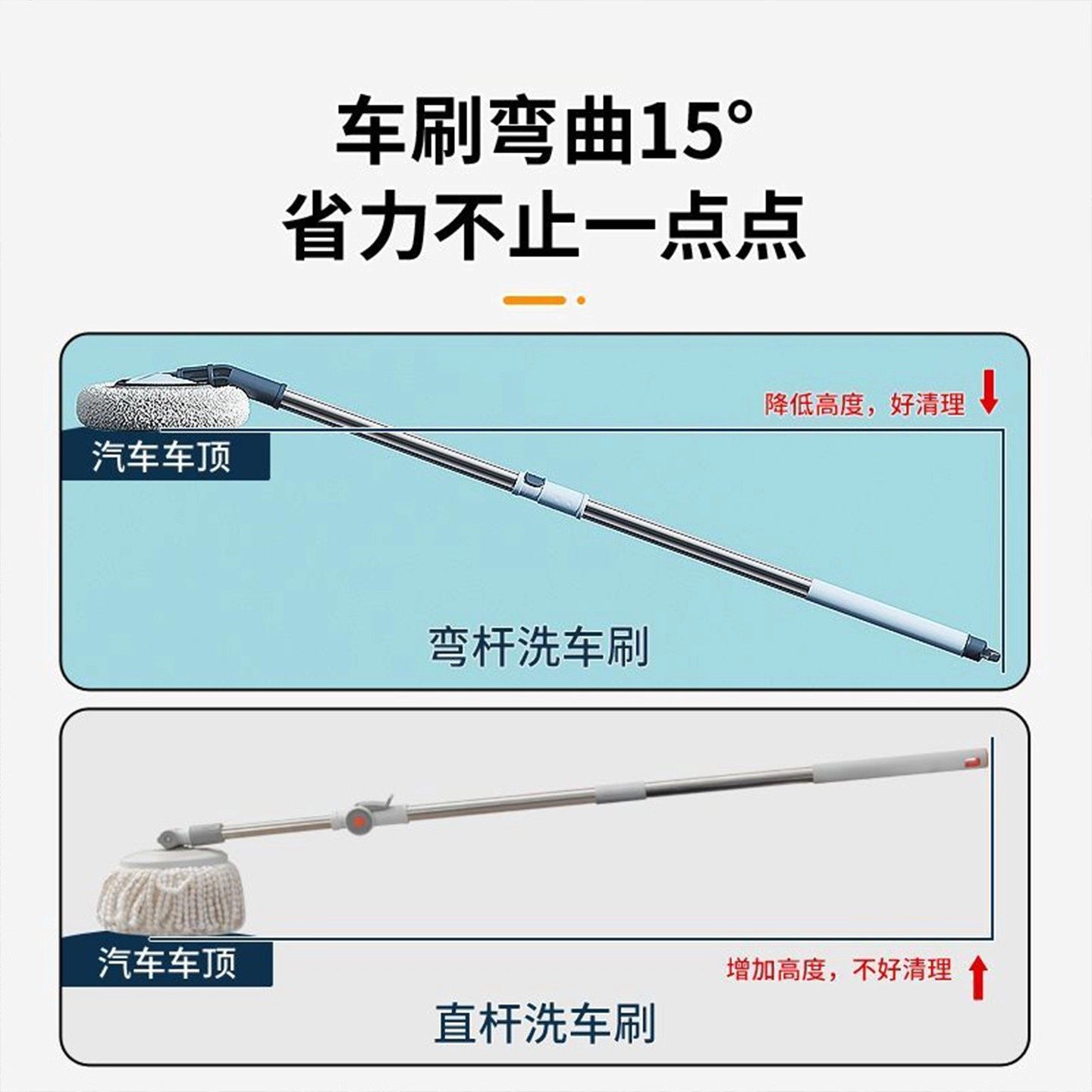 车刷弯曲15°
省力不止一点点

降低高度，好清理

汽车车顶

弯杆洗车刷

汽车车顶

增加高度，不好清理

直杆洗车刷