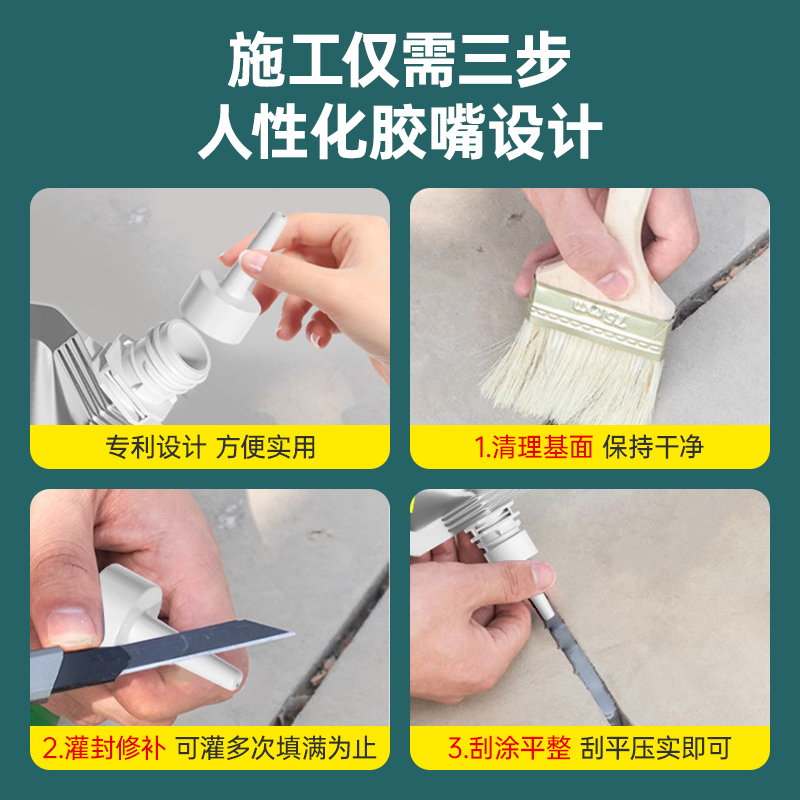 施工仅需三步
人性化胶嘴设计

专利设计 方便实用

1.清理基面 保持干净

2.灌封修补 可灌多次填满为止

3.刮涂平整 刮平压实即可