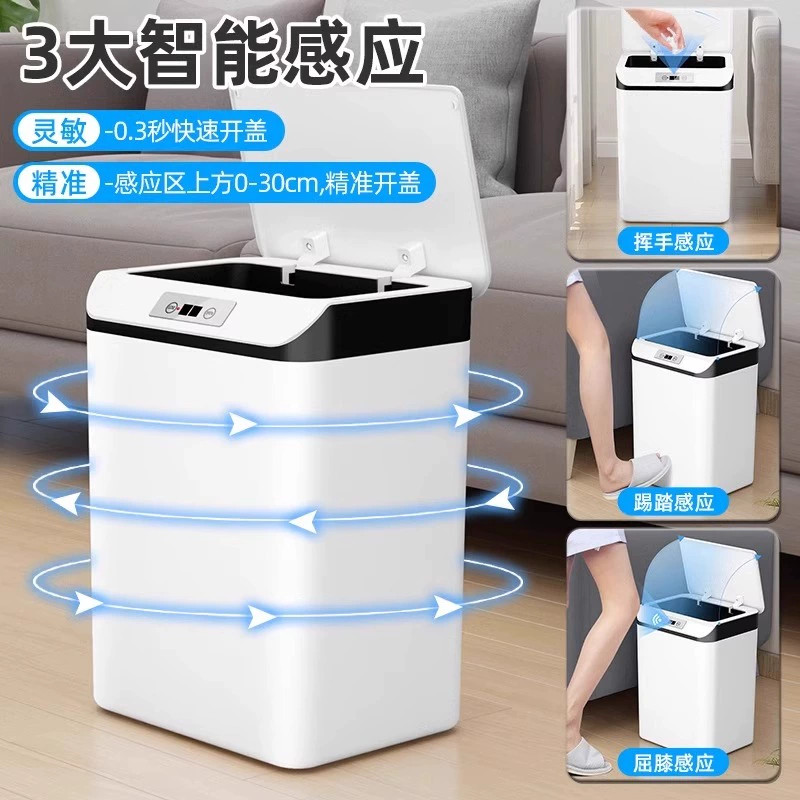 3大智能感应

灵敏 -0.3秒快速开盖

精准 -感应区上方0-30cm,精准开盖

挥手感应

踢踏感应

屈膝感应