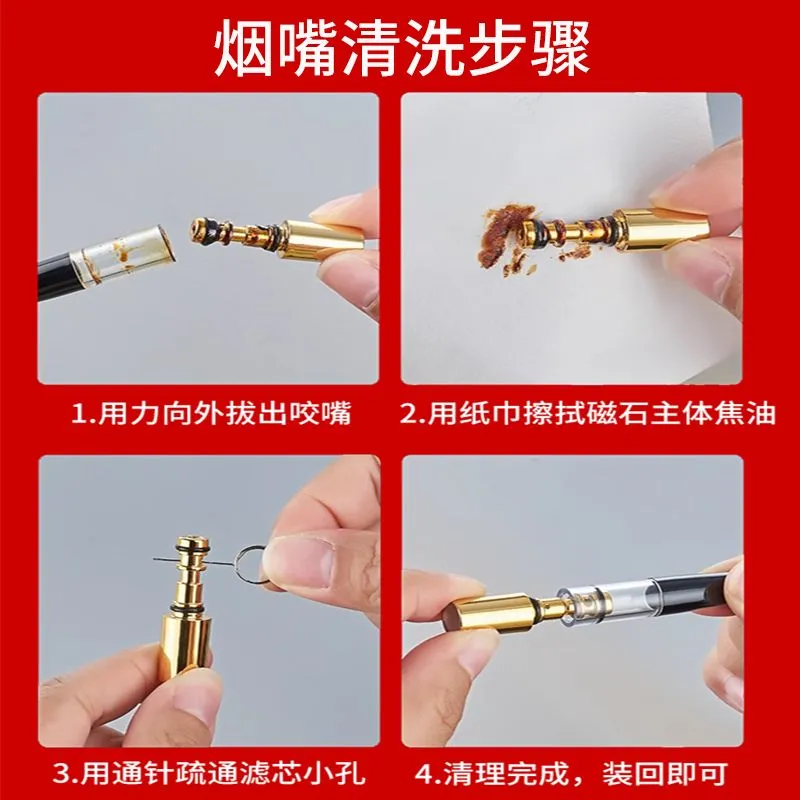 烟嘴清洗步骤

1.用力向外拔出咬嘴

2.用纸巾擦拭磁石主体焦油

3.用通针疏通滤芯小孔

4.清理完成，装回即可