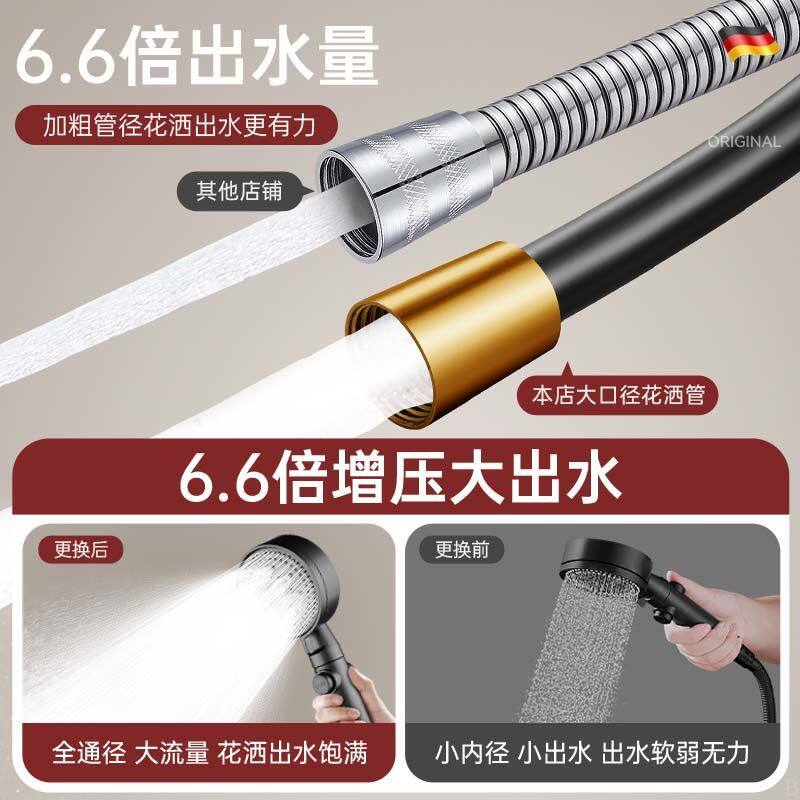 6.6倍出水量

加粗管径花洒出水更有力

ORIGINAL

其他店铺

本店大口径花洒管

6.6倍增压大出水

更换后

全通径 大流量 花洒出水饱满

更换前

小内径 小出水 出水软弱无力