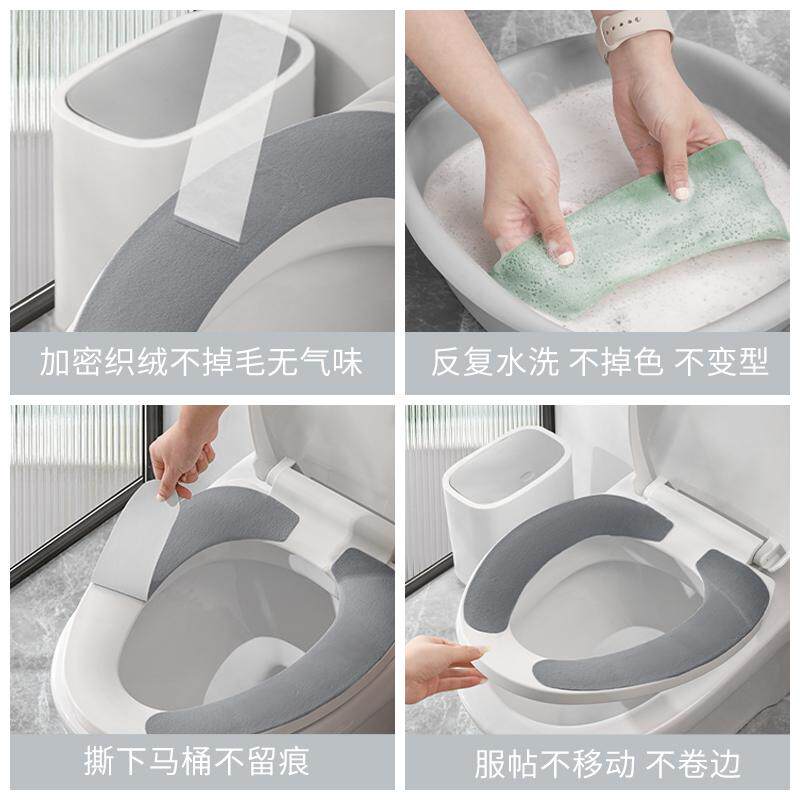 加密织绒不掉毛无气味

反复水洗 不掉色 不变型

撕下马桶不留痕

服帖不移动 不卷边