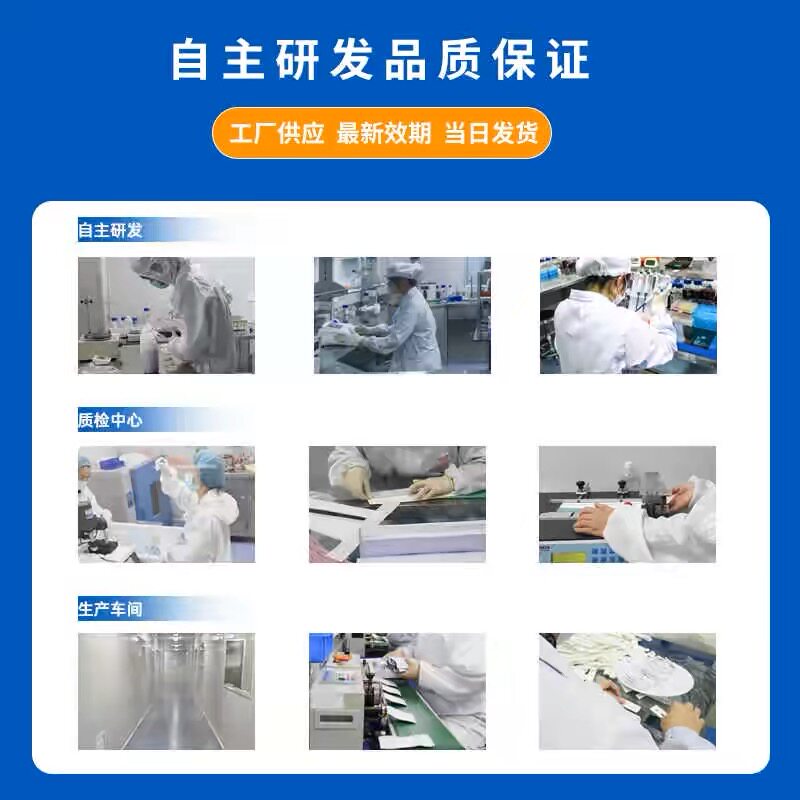 自主研发品质保证

工厂供应 最新效期 当日发货

自主研发

质检中心

生产车间