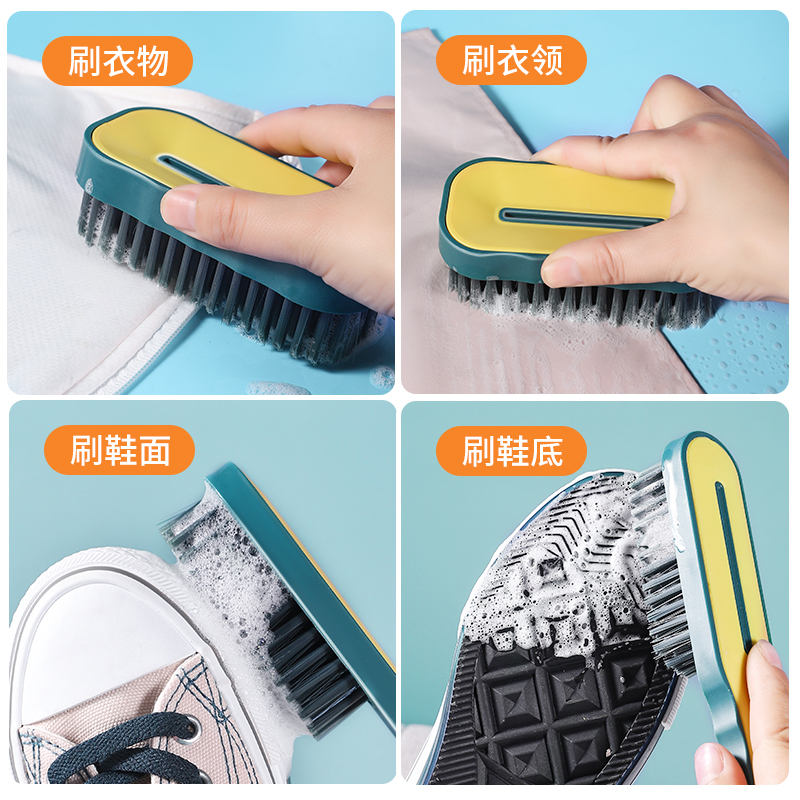 刷衣物

刷衣领

刷鞋面

刷鞋底