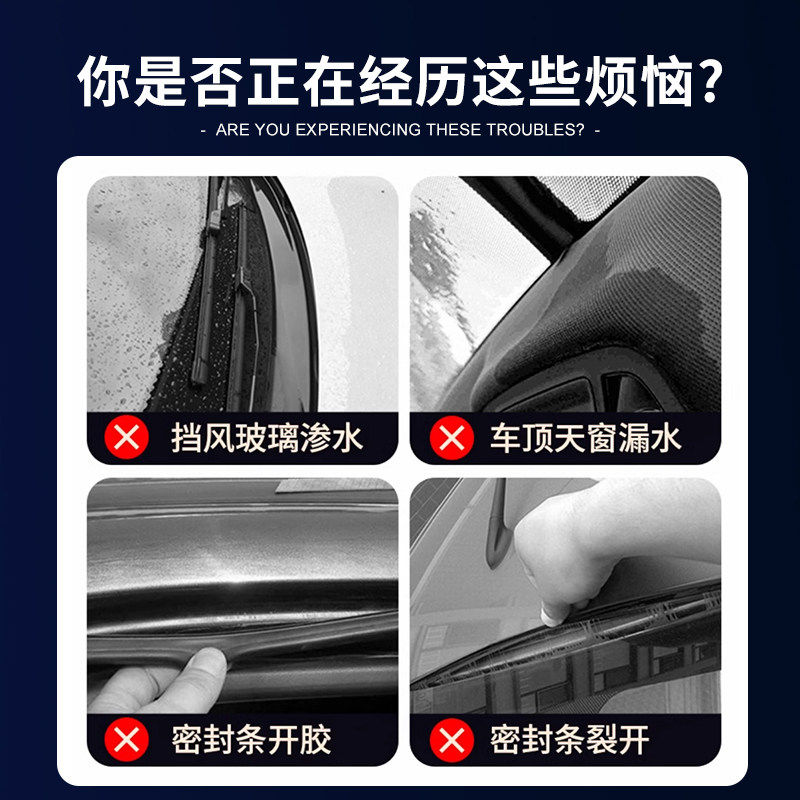 你是否正在经历这些烦恼?

- ARE YOU EXPERIENCING THESE TROUBLES? -

挡风玻璃渗水

车顶天窗漏水

密封条开胶

密封条裂开