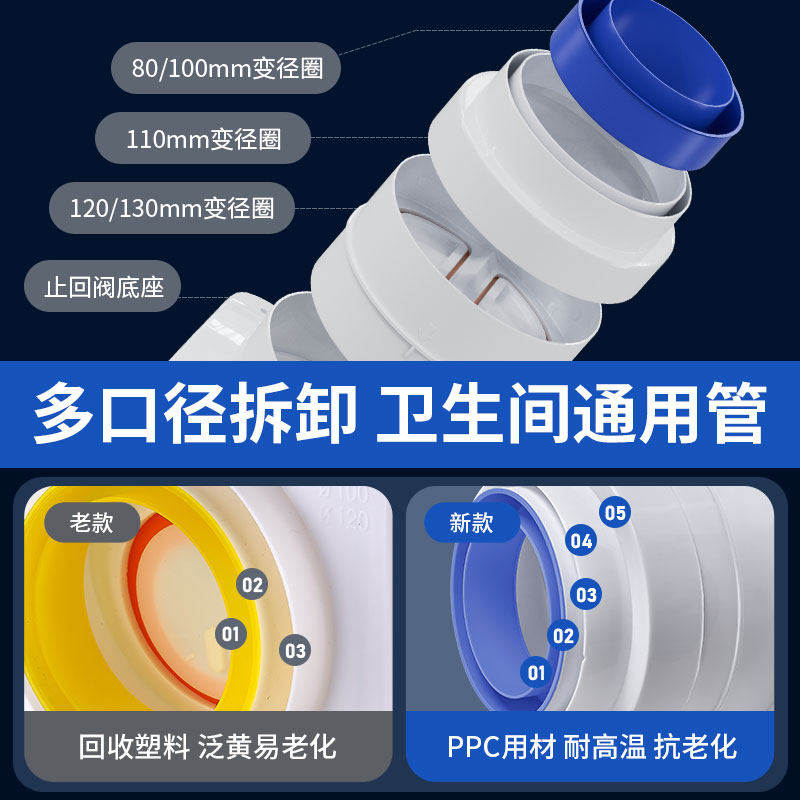 80/100mm变径圈

110mm变径圈

120/130mm变径圈

止回阀底座

多口径拆卸 卫生间通用管

老款

02

01

03

回收塑料 泛黄易老化

新款

05

04

03

02

01

PPC用材 耐高温 抗老化