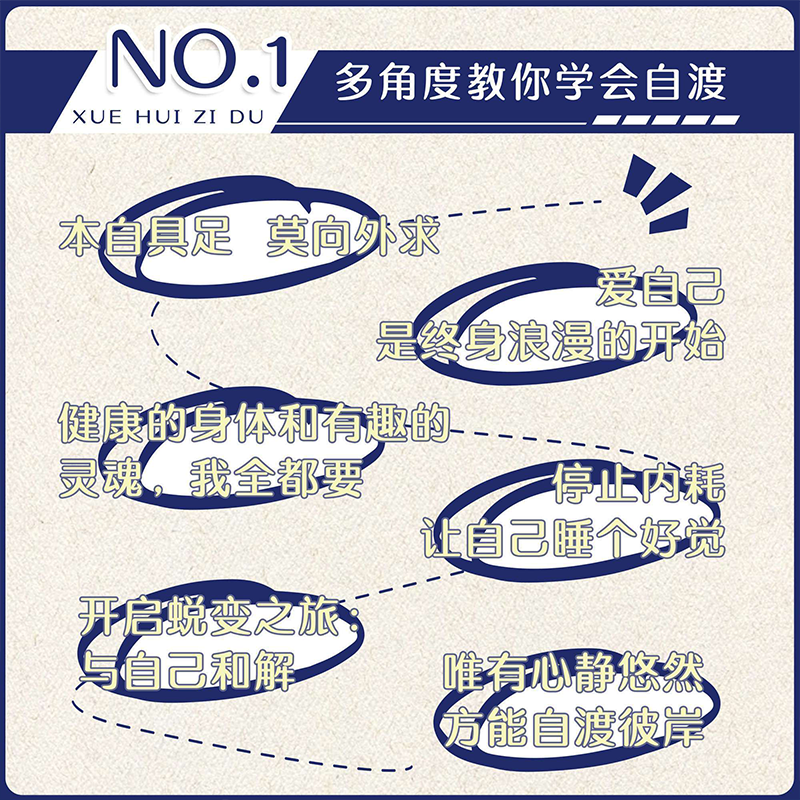 NO.1
XUE HUI ZI DU
多角度教你学会自渡

本自具足　莫向外求

爱自己
是终身浪漫的开始

健康的身体和有趣的灵魂，我全都要

停止内耗
让自己睡个好觉

开启蜕变之旅：
与自己和解

唯有心静悠然
方能自渡彼岸