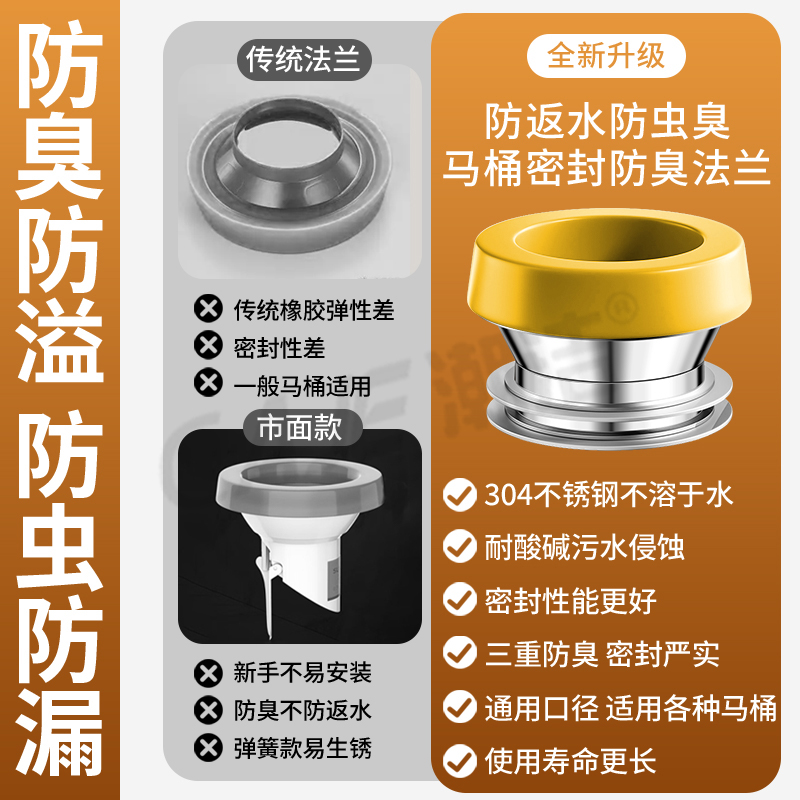 防臭防溢 防虫防漏

传统法兰

传统橡胶弹性差
密封性差
一般马桶适用

市面款

新手不易安装
防臭不防返水
弹簧款易生锈

全新升级

防返水防虫臭
马桶密封防臭法兰

304不锈钢不溶于水
耐酸碱污水侵蚀
密封性能更好
三重防臭 密封严实
通用口径 适用各种马桶
使用寿命更长