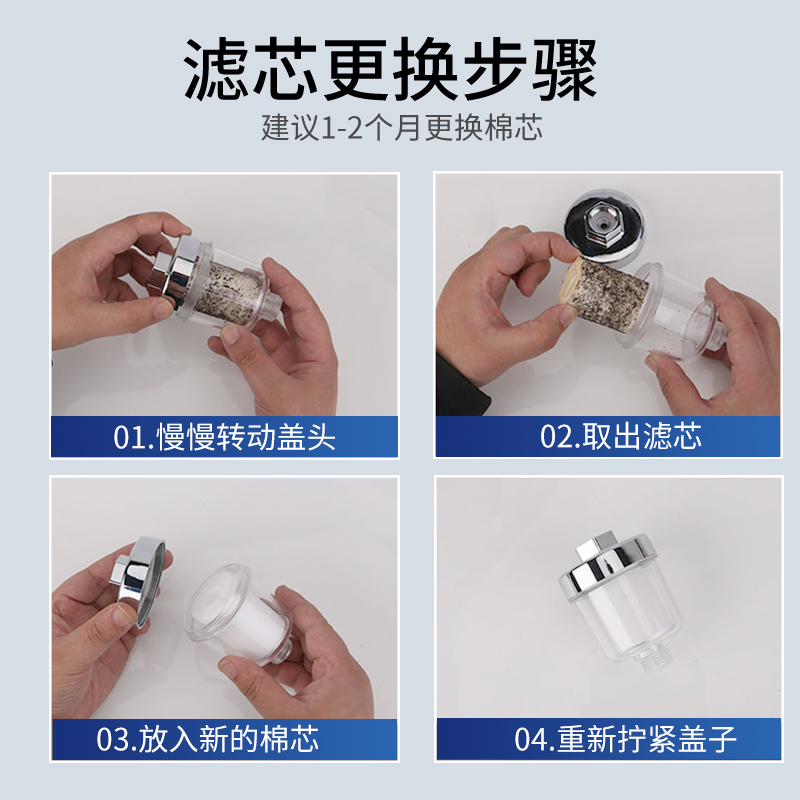 滤芯更换步骤
建议1-2个月更换棉芯

01.慢慢转动盖头

02.取出滤芯

03.放入新的棉芯

04.重新拧紧盖子