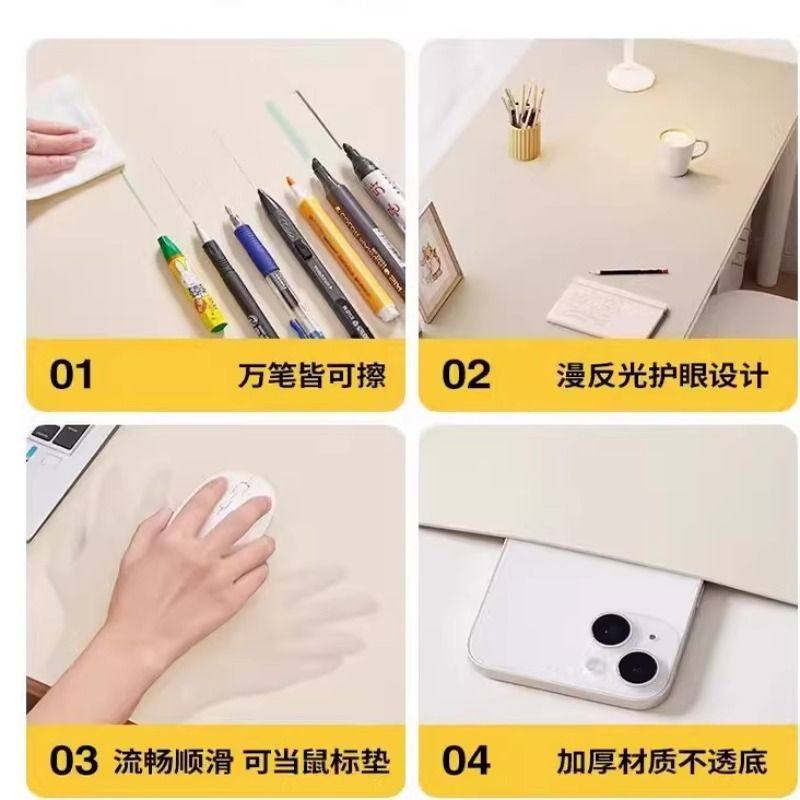 01 万笔皆可擦

02 漫反光护眼设计

03 流畅顺滑 可当鼠标垫

04 加厚材质不透底