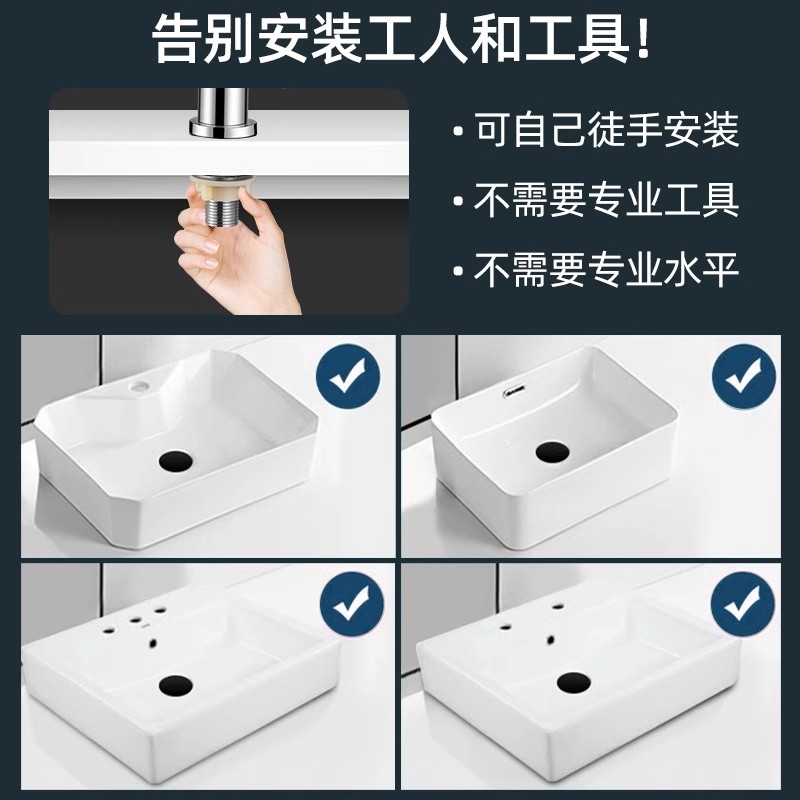 告别安装工人和工具!

• 可自己徒手安装
• 不需要专业工具
• 不需要专业水平