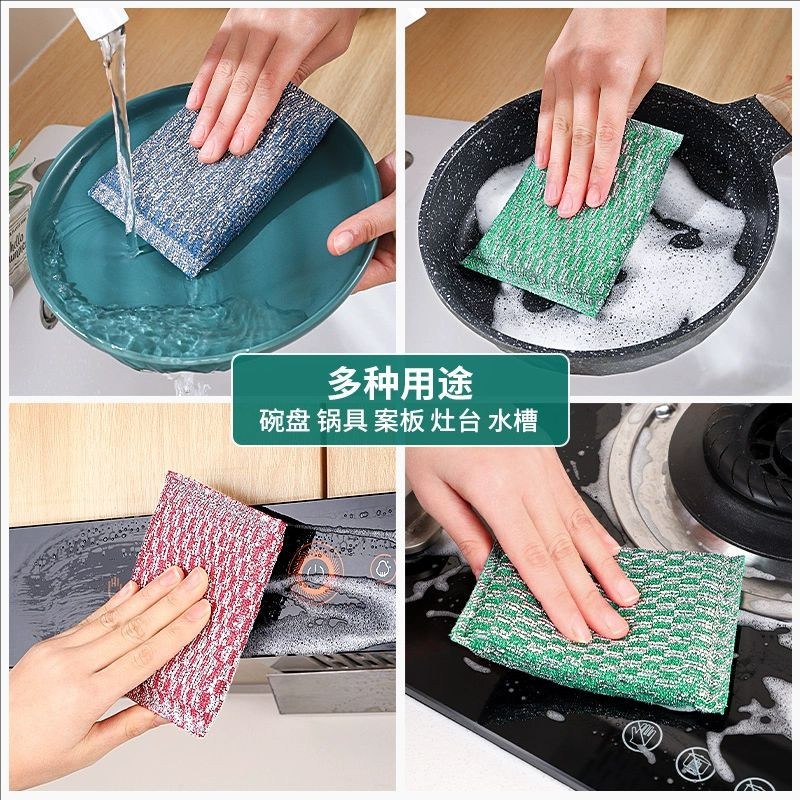 多种用途
碗盘 锅具 案板 灶台 水槽