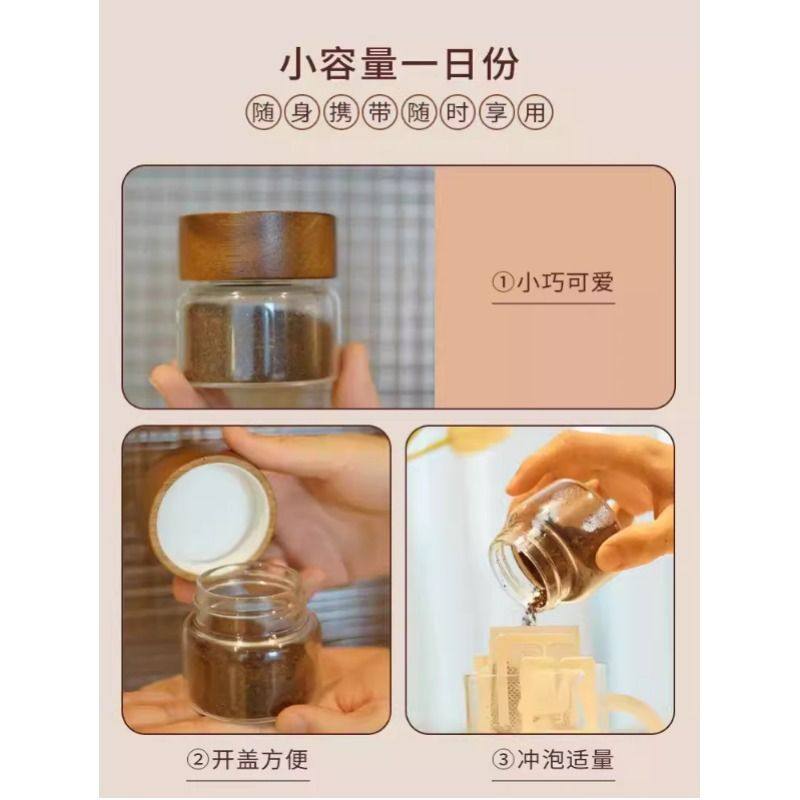 小容量一日份

随身携带随时享用

①小巧可爱

②开盖方便

③冲泡适量