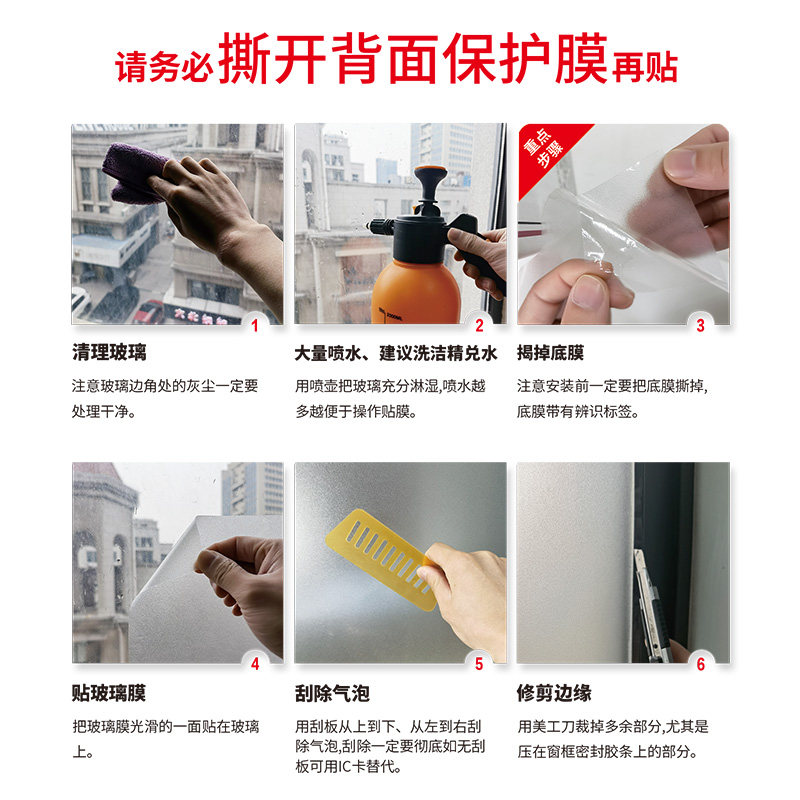 请务必撕开背面保护膜再贴

1

清理玻璃

注意玻璃边角处的灰尘一定要处理干净。

2

大量喷水、建议洗洁精兑水

用喷壶把玻璃充分淋湿,喷水越多越便于操作贴膜。

重点步骤

3

揭掉底膜

注意安装前一定要把底膜撕掉,底膜带有辨识标签。

4

贴玻璃膜

把玻璃膜光滑的一面贴在玻璃上。

5

刮除气泡

用刮板从上到下、从左到右刮除气泡,刮除一定要彻底如无刮板可用IC卡替代。

6

修剪边缘

用美工刀裁掉多余部分,尤其是压在窗框密封胶条上的部分。