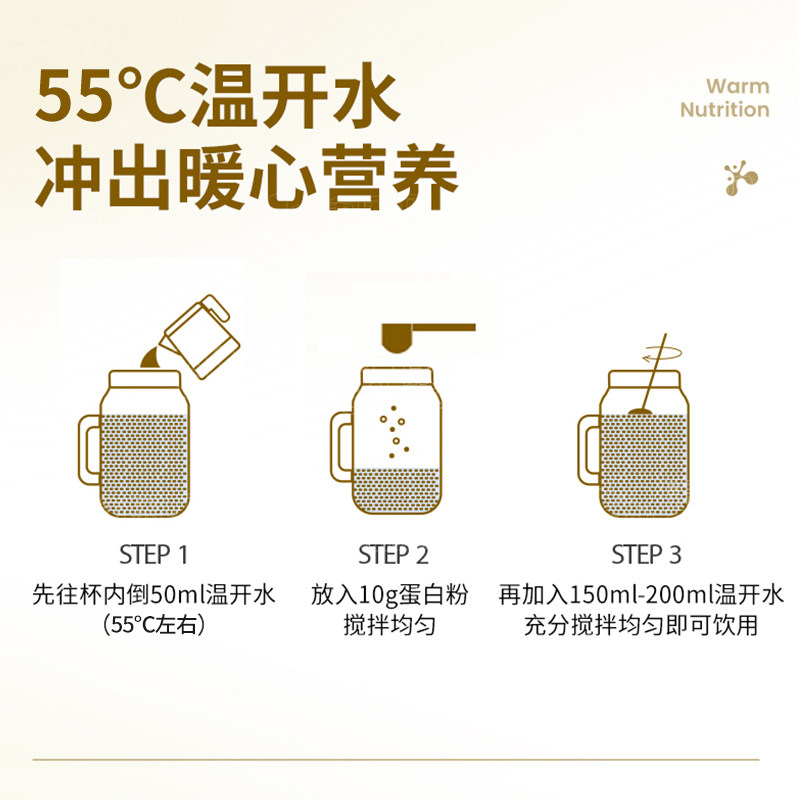 55°C温开水
冲出暖心营养

Warm
Nutrition

STEP 1
先往杯内倒50ml温开水
(55°C左右)

STEP 2
放入10g蛋白粉
搅拌均匀

STEP 3
再加入150ml-200ml温开水
充分搅拌均匀即可饮用