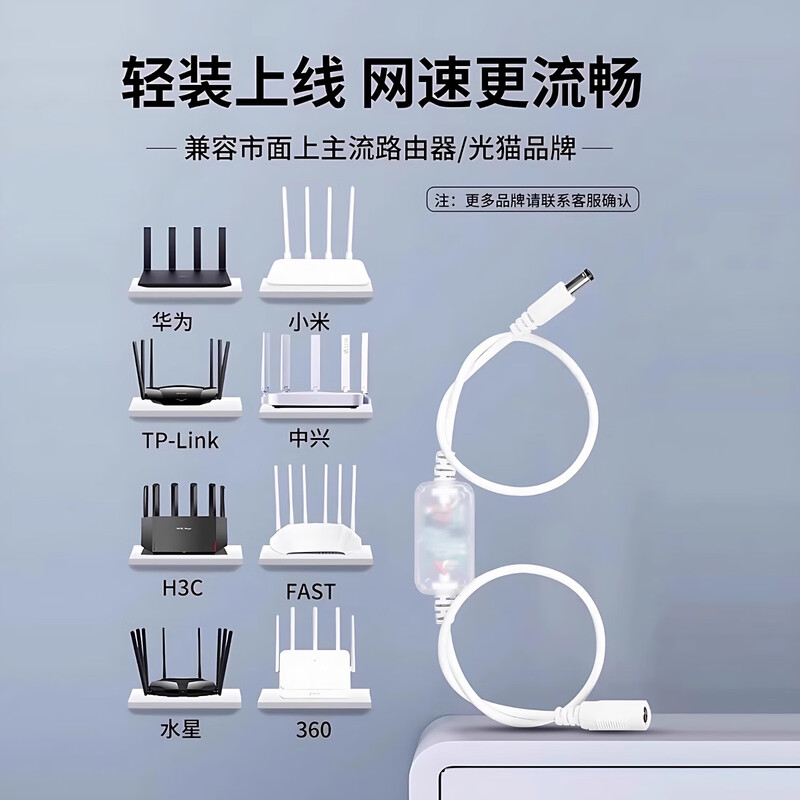 轻装上线 网速更流畅

— 兼容市面上主流路由器/光猫品牌 —

注：更多品牌请联系客服确认

华为

小米

TP-Link

中兴

H3C

FAST

水星

360