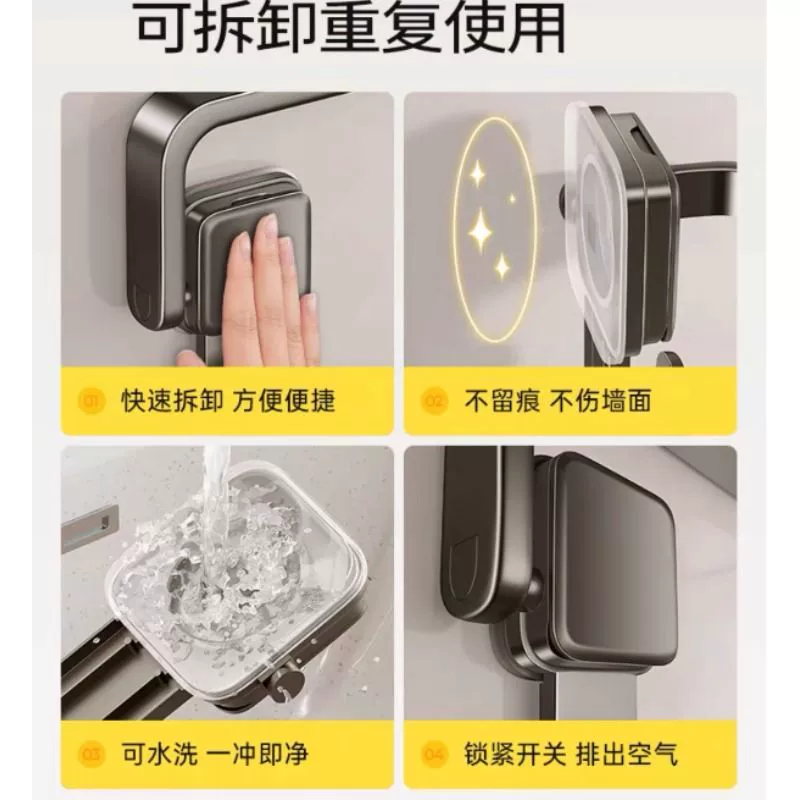 可拆卸重复使用

01 快速拆卸 方便便捷

02 不留痕 不伤墙面

03 可水洗 一冲即净

04 锁紧开关 排出空气