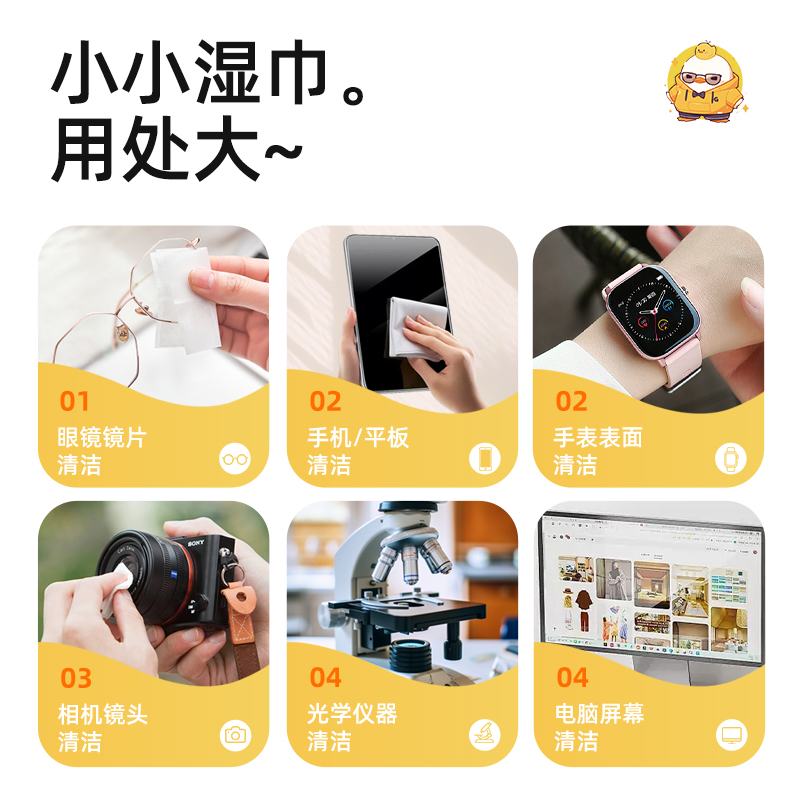 小小湿巾。
用处大~

01
眼镜镜片
清洁

02
手机/平板
清洁

02
手表表面
清洁

SONY

03
相机镜头
清洁

04
光学仪器
清洁

04
电脑屏幕
清洁