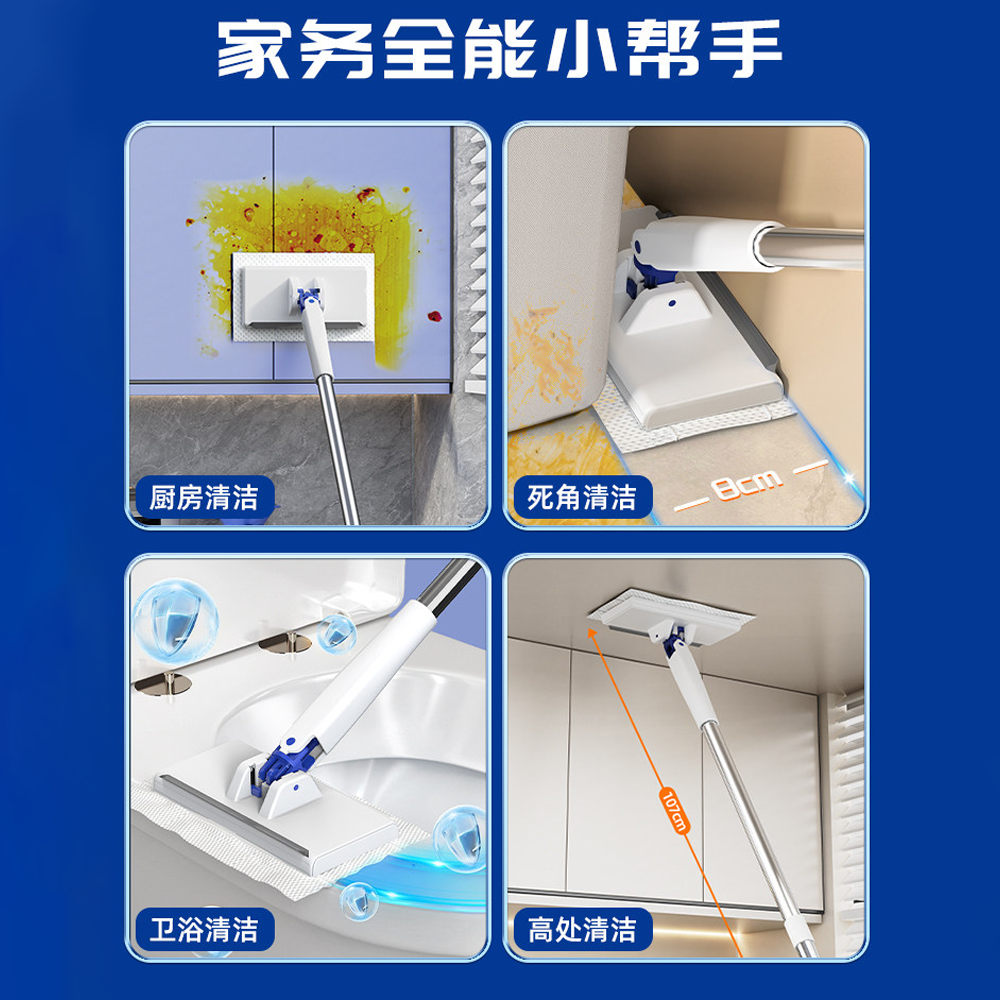 家务全能小帮手

厨房清洁

死角清洁

8cm

卫浴清洁

高处清洁

107cm