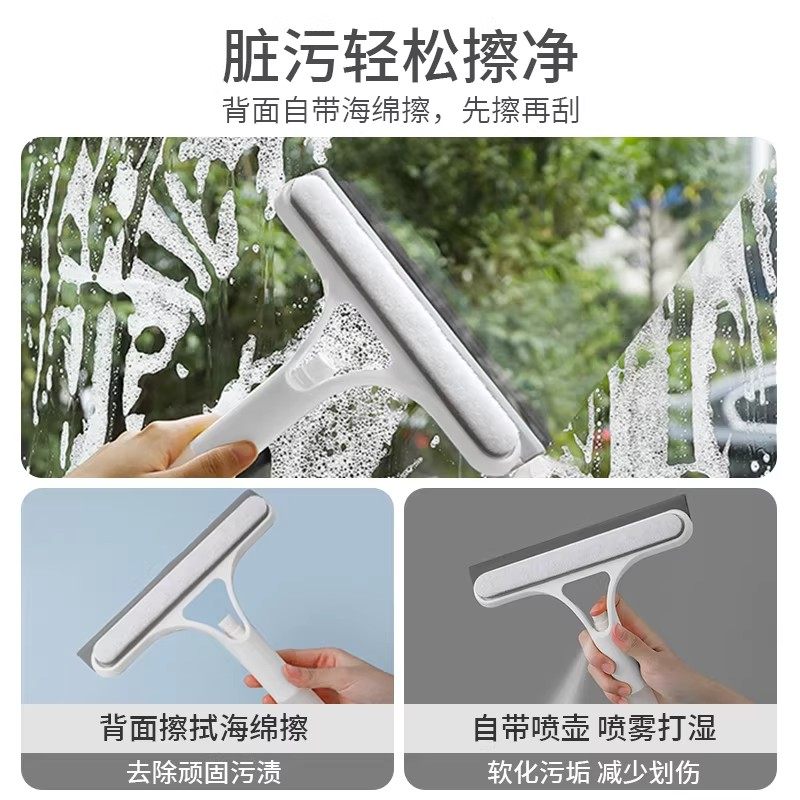 脏污轻松擦净

背面自带海绵擦，先擦再刮

背面擦拭海绵擦

去除顽固污渍

自带喷壶 喷雾打湿

软化污垢 减少划伤