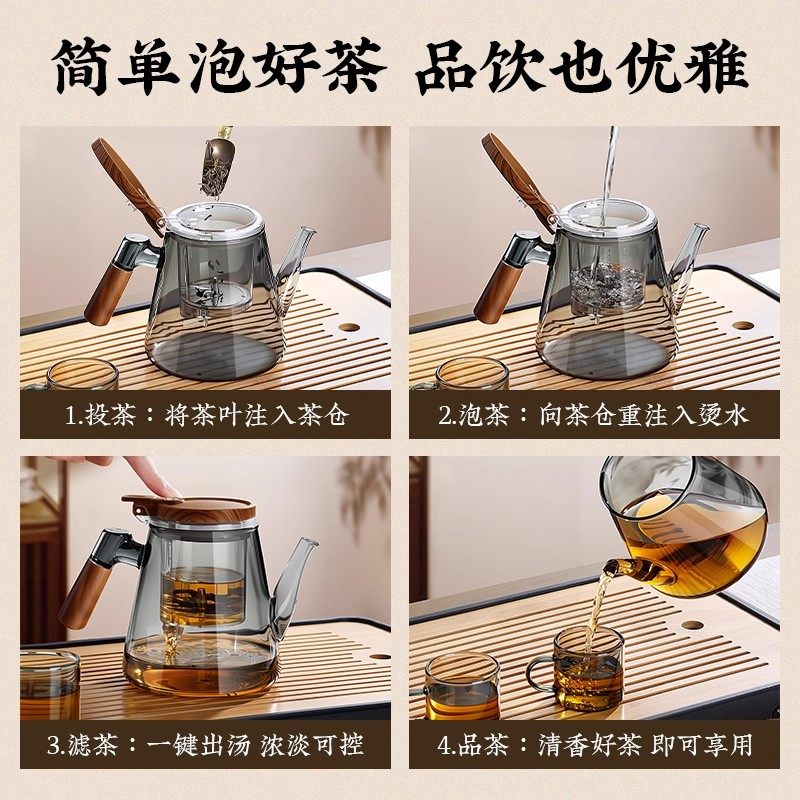 简单泡好茶 品饮也优雅

1.投茶：将茶叶注入茶仓

2.泡茶：向茶仓重注入烫水

3.滤茶：一键出汤 浓淡可控

4.品茶：清香好茶 即可享用