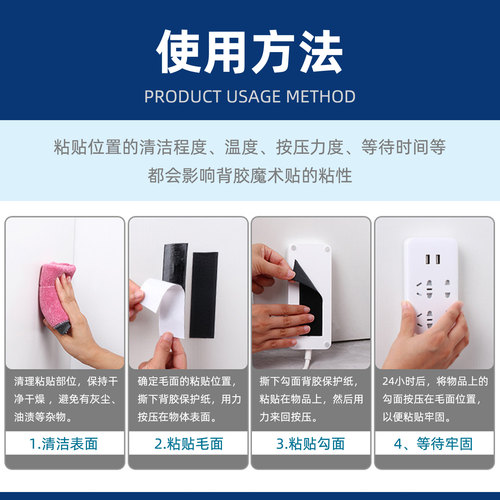 使用方法
PRODUCT USAGE METHOD

粘贴位置的清洁程度、温度、按压力度、等待时间等都会影响背胶魔术贴的粘性

清理粘贴部位，保持干净干燥，避免有灰尘、油渍等杂物。

1.清洁表面

确定毛面的粘贴位置，撕下背胶保护纸，用力按压在物体表面。

2.粘贴毛面

撕下勾面背胶保护纸，粘贴在物品上，然后用力来回按压。

3.粘贴勾面

24小时后，将物品上的勾面按压在毛面位置，以便粘贴牢固。

4、等待牢固