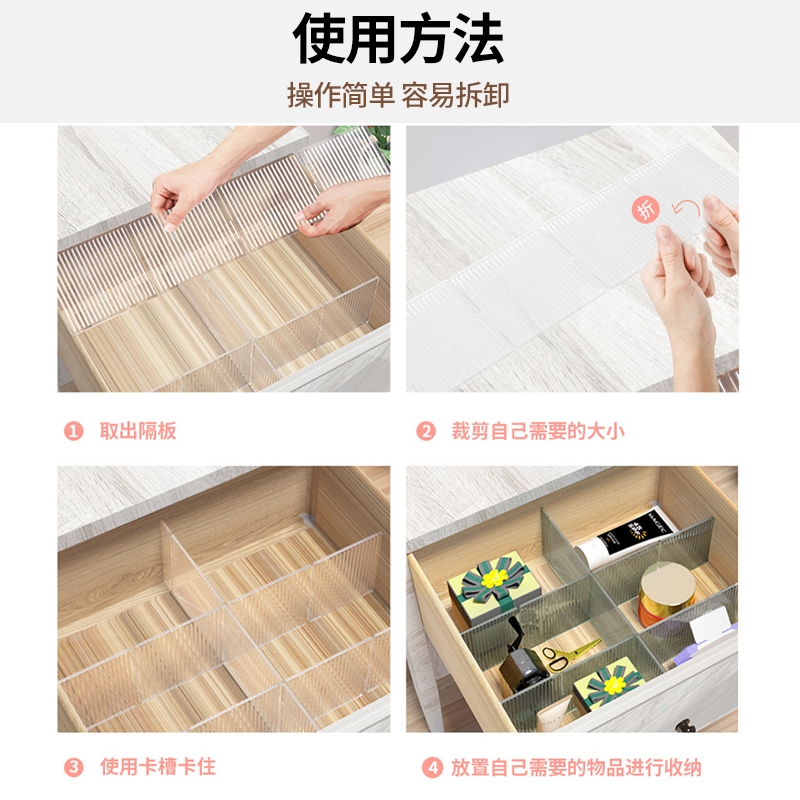 使用方法

操作简单 容易拆卸

折

1 取出隔板

2 裁剪自己需要的大小

MAGIC

3 使用卡槽卡住

4 放置自己需要的物品进行收纳