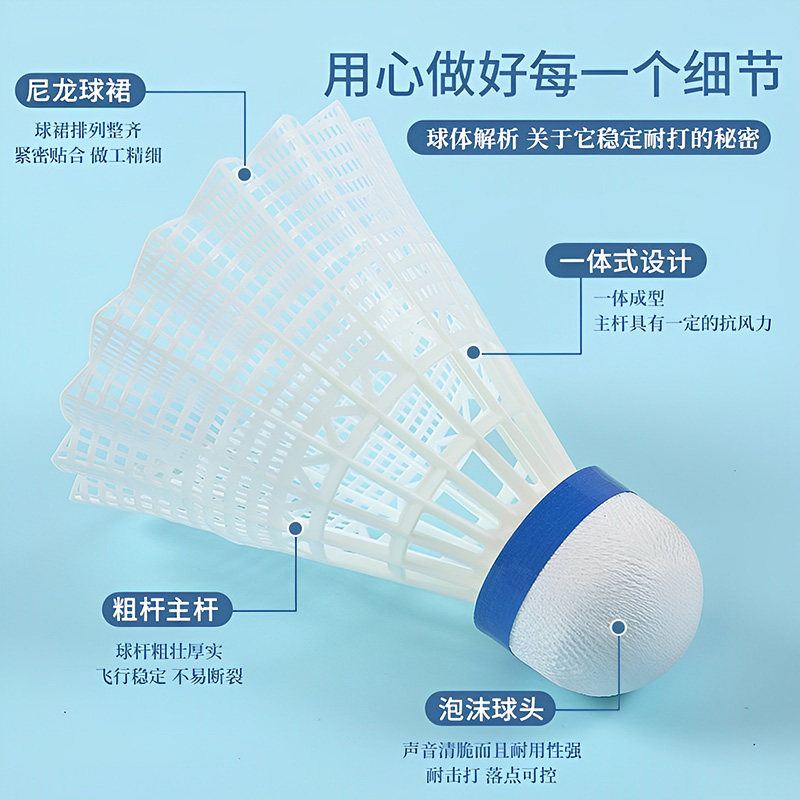 用心做好每一个细节

球体解析 关于它稳定耐打的秘密

尼龙球裙

球裙排列整齐
紧密贴合 做工精细

一体式设计

一体成型
主杆具有一定的抗风力

粗杆主杆

球杆粗壮厚实
飞行稳定 不易断裂

泡沫球头

声音清脆而且耐用性强
耐击打 落点可控