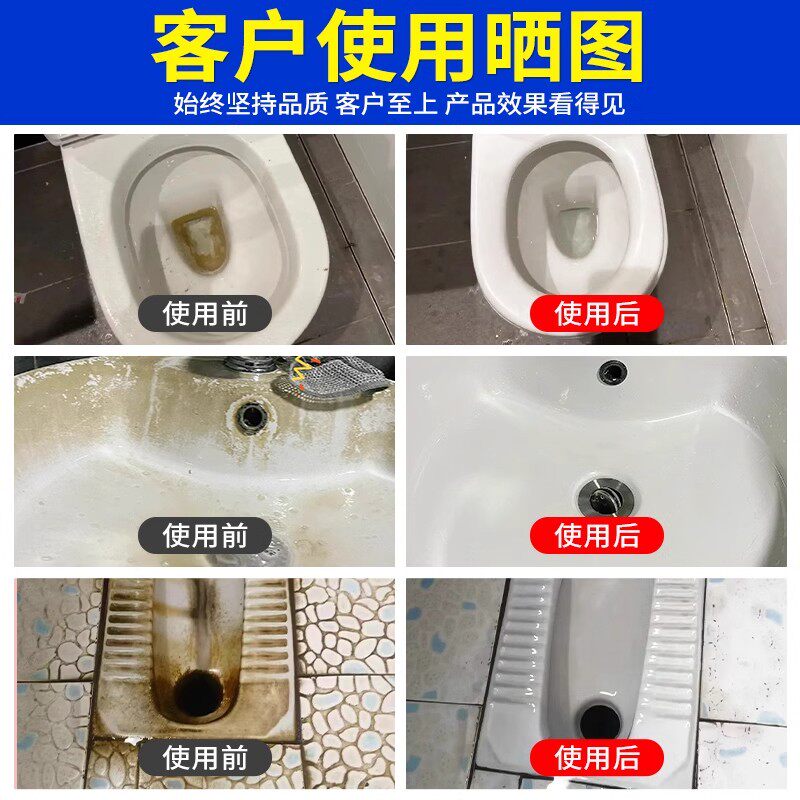 客户使用晒图

始终坚持品质 客户至上 产品效果看得见

使用前

使用后

使用前

使用后

使用前

使用后