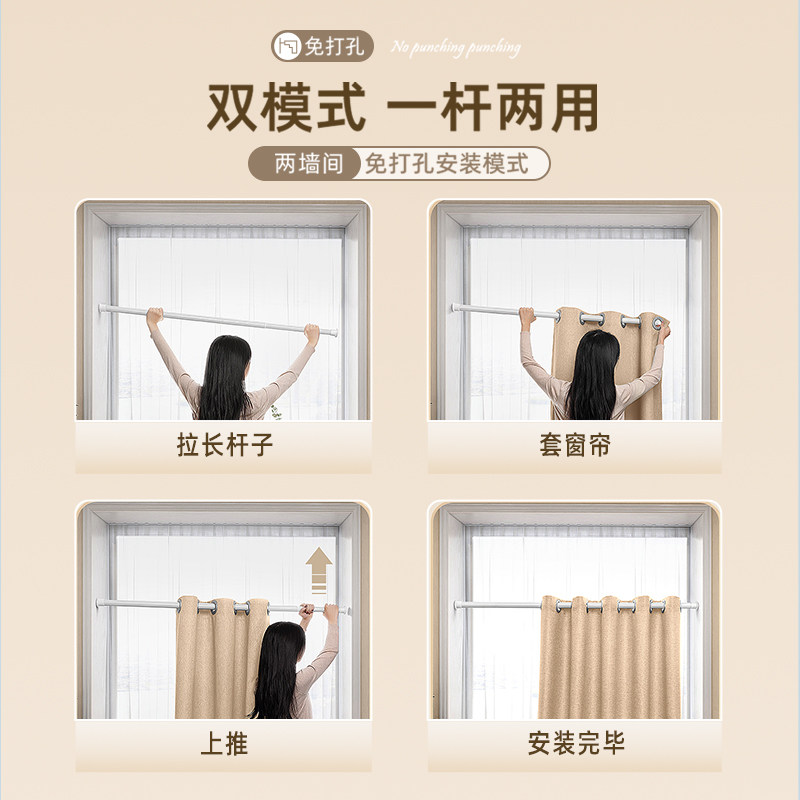 免打孔 No punching punching

双模式 一杆两用

两墙间 免打孔安装模式

拉长杆子

套窗帘

上推

安装完毕