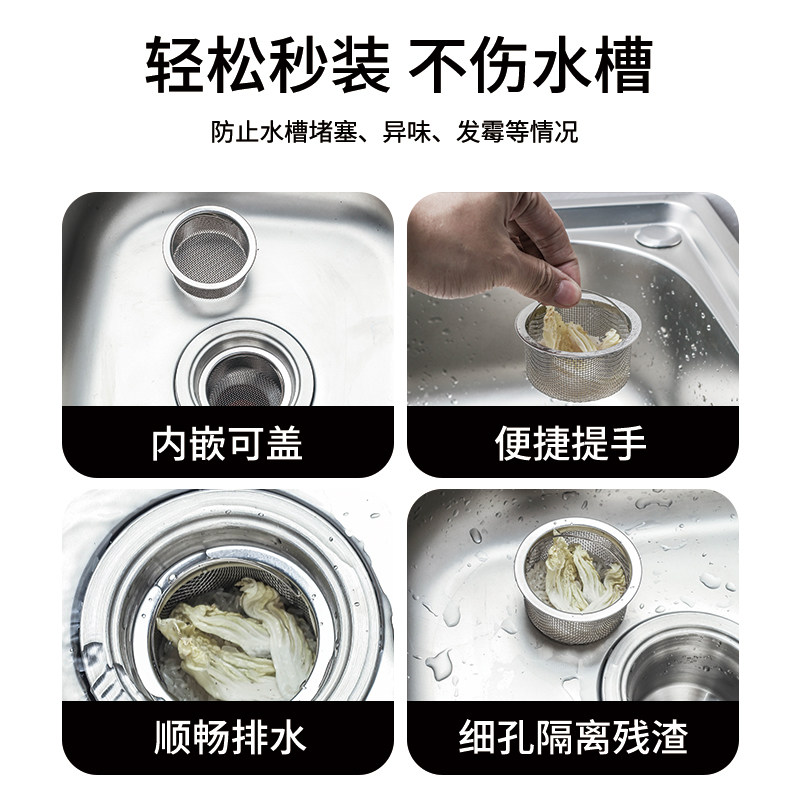 轻松秒装 不伤水槽

防止水槽堵塞、异味、发霉等情况

内嵌可盖

便捷提手

顺畅排水

细孔隔离残渣