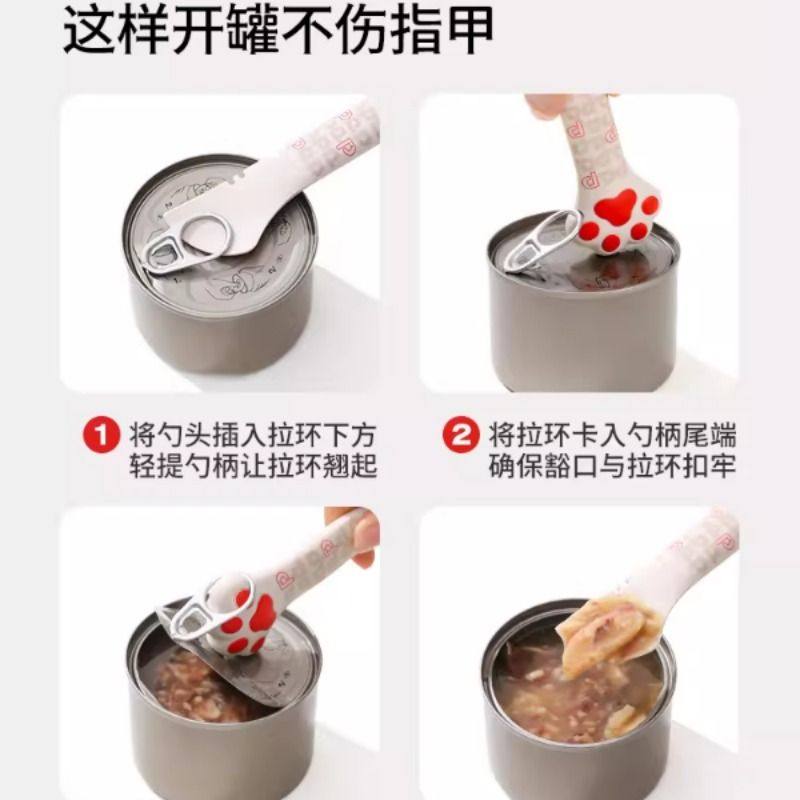 这样开罐不伤指甲

1 将勺头插入拉环下方
轻提勺柄让拉环翘起

2 将拉环卡入勺柄尾端
确保豁口与拉环扣牢