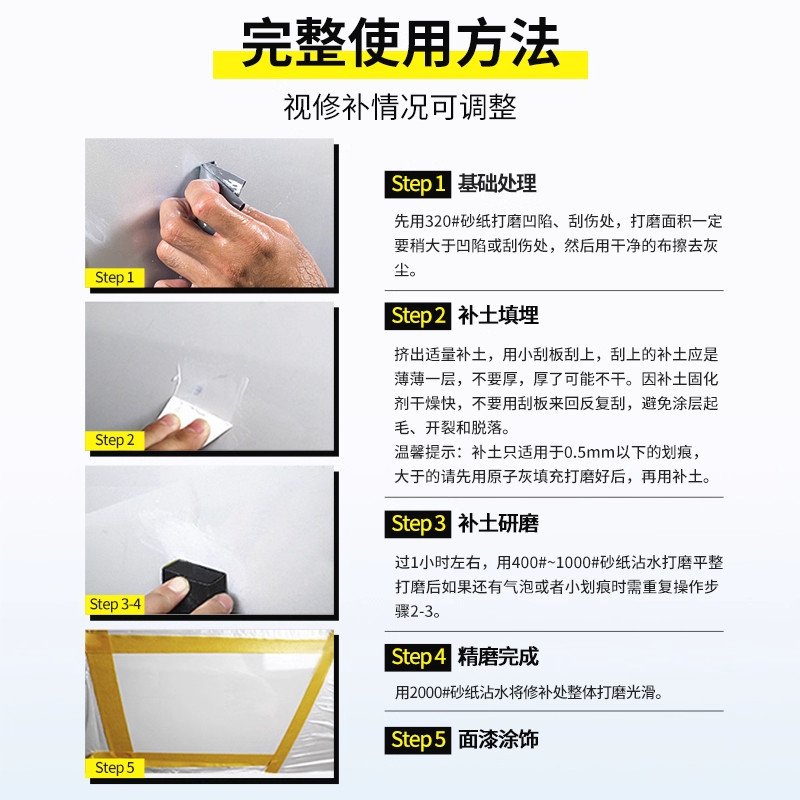 完整使用方法

视修补情况可调整

Step 1

Step 2

Step 3-4

Step 5

Step 1 基础处理

先用320#砂纸打磨凹陷、刮伤处，打磨面积一定要稍大于凹陷或刮伤处，然后用干净的布擦去灰尘。

Step 2 补土填埋

挤出适量补土，用小刮板刮上，刮上的补土应是薄薄一层，不要厚，厚了可能不干。因补土固化剂干燥快，不要用刮板来回反复刮，避免涂层起毛、开裂和脱落。
温馨提示：补土只适用于0.5mm以下的划痕，大于的请先用原子灰填充打磨好后，再用补土。

Step 3 补土研磨

过1小时左右，用400#~1000#砂纸沾水打磨平整打磨后如果还有气泡或者小划痕时需重复操作步骤2-3。

Step 4 精磨完成

用2000#砂纸沾水将修补处整体打磨光滑。

Step 5 面漆涂饰