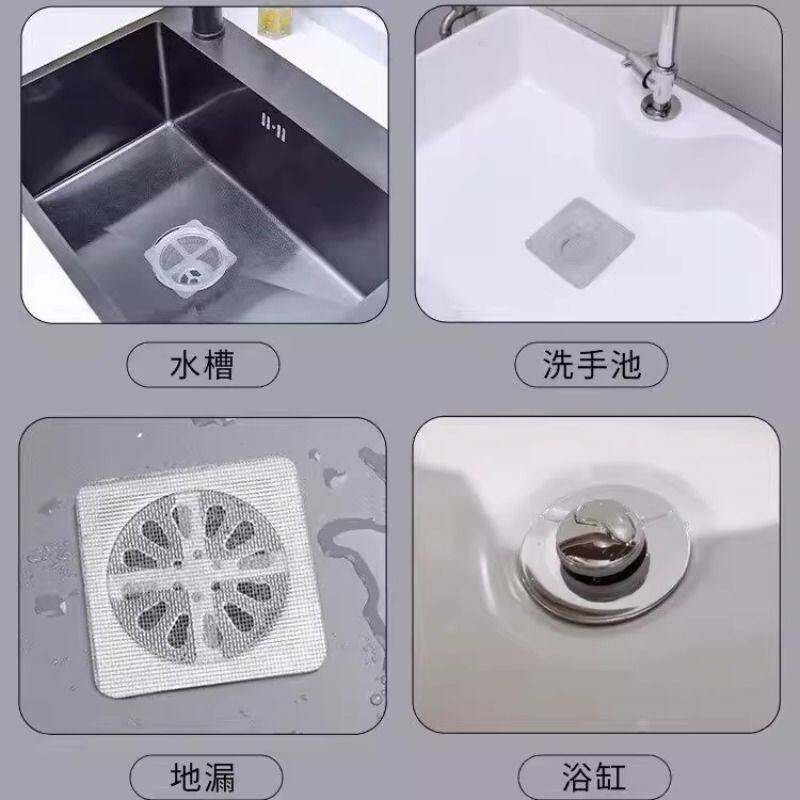 水槽

洗手池

地漏

浴缸