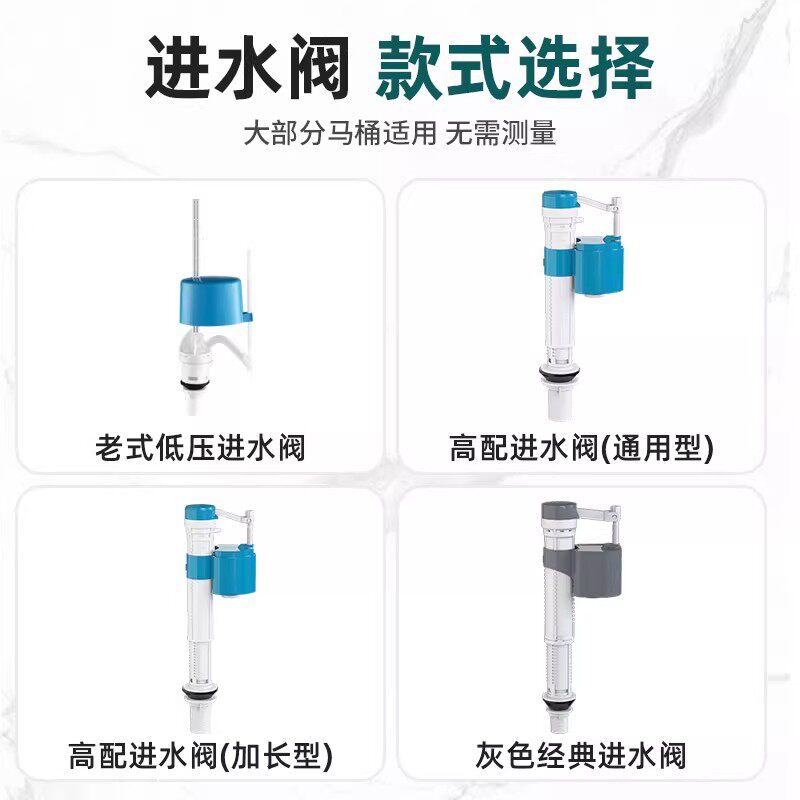 进水阀 款式选择

大部分马桶适用 无需测量

老式低压进水阀

高配进水阀(通用型)

高配进水阀(加长型)

灰色经典进水阀