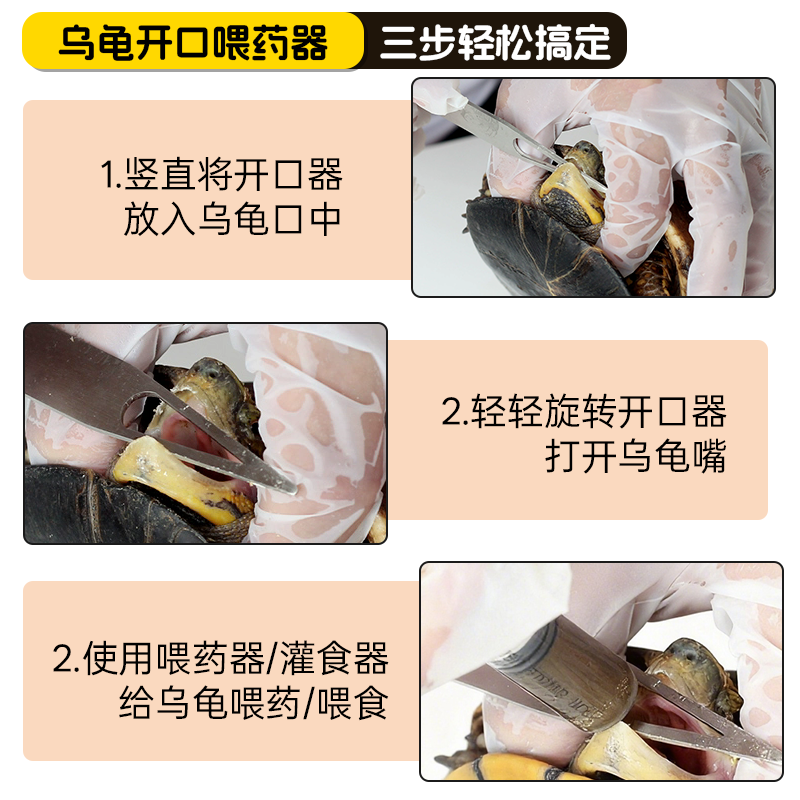 乌龟开口喂药器 三步轻松搞定

1.竖直将开口器
放入乌龟口中

2.轻轻旋转开口器
打开乌龟嘴

2.使用喂药器/灌食器
给乌龟喂药/喂食