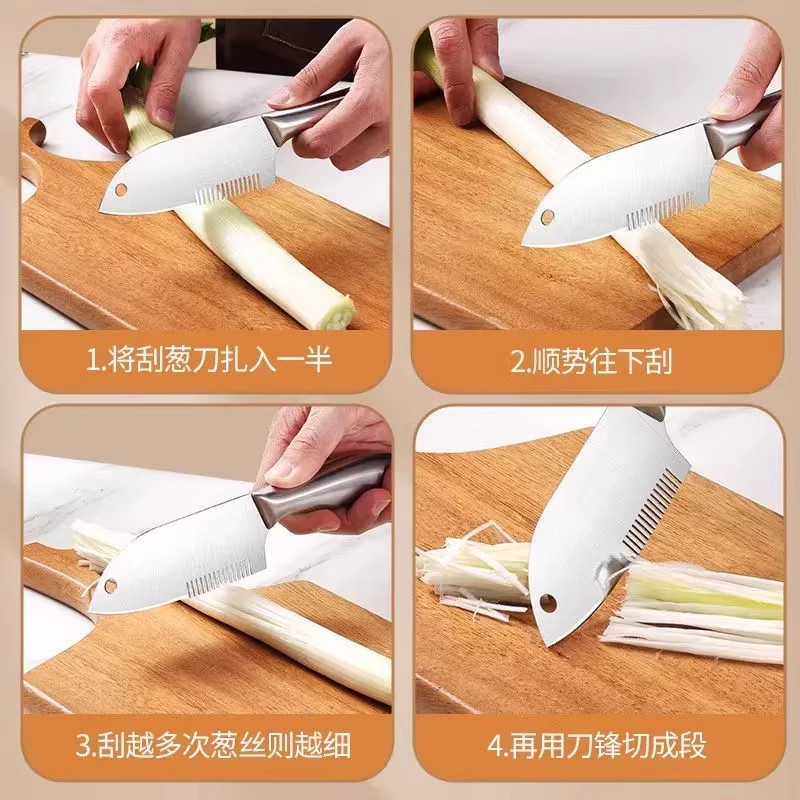 1.将刮葱刀扎入一半

2.顺势往下刮

3.刮越多次葱丝则越细

4.再用刀锋切成段