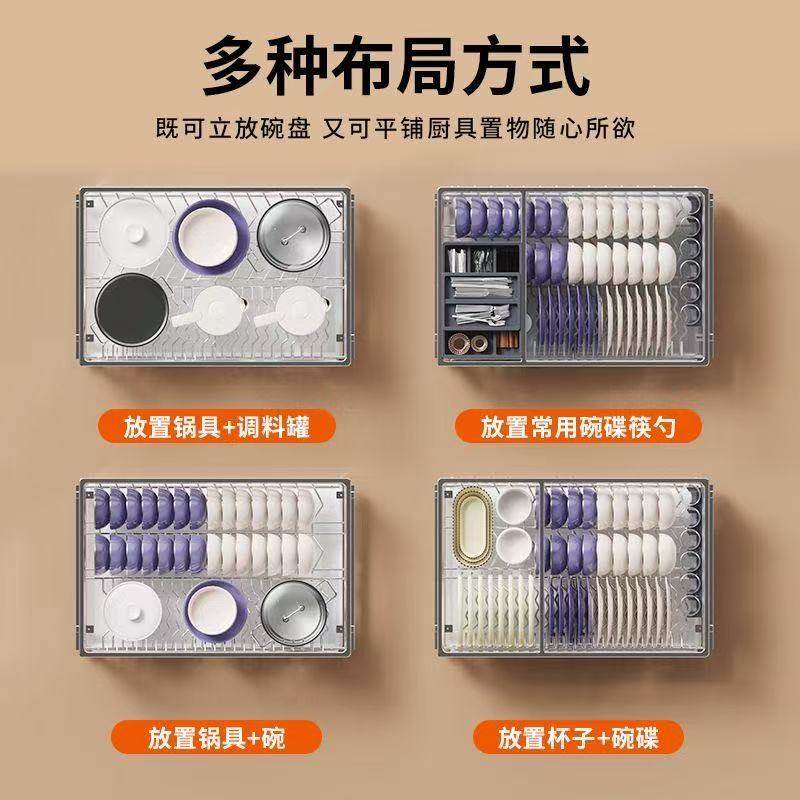 多种布局方式

既可立放碗盘 又可平铺厨具置物随心所欲

放置锅具+调料罐

放置常用碗碟筷勺

放置锅具+碗

放置杯子+碗碟