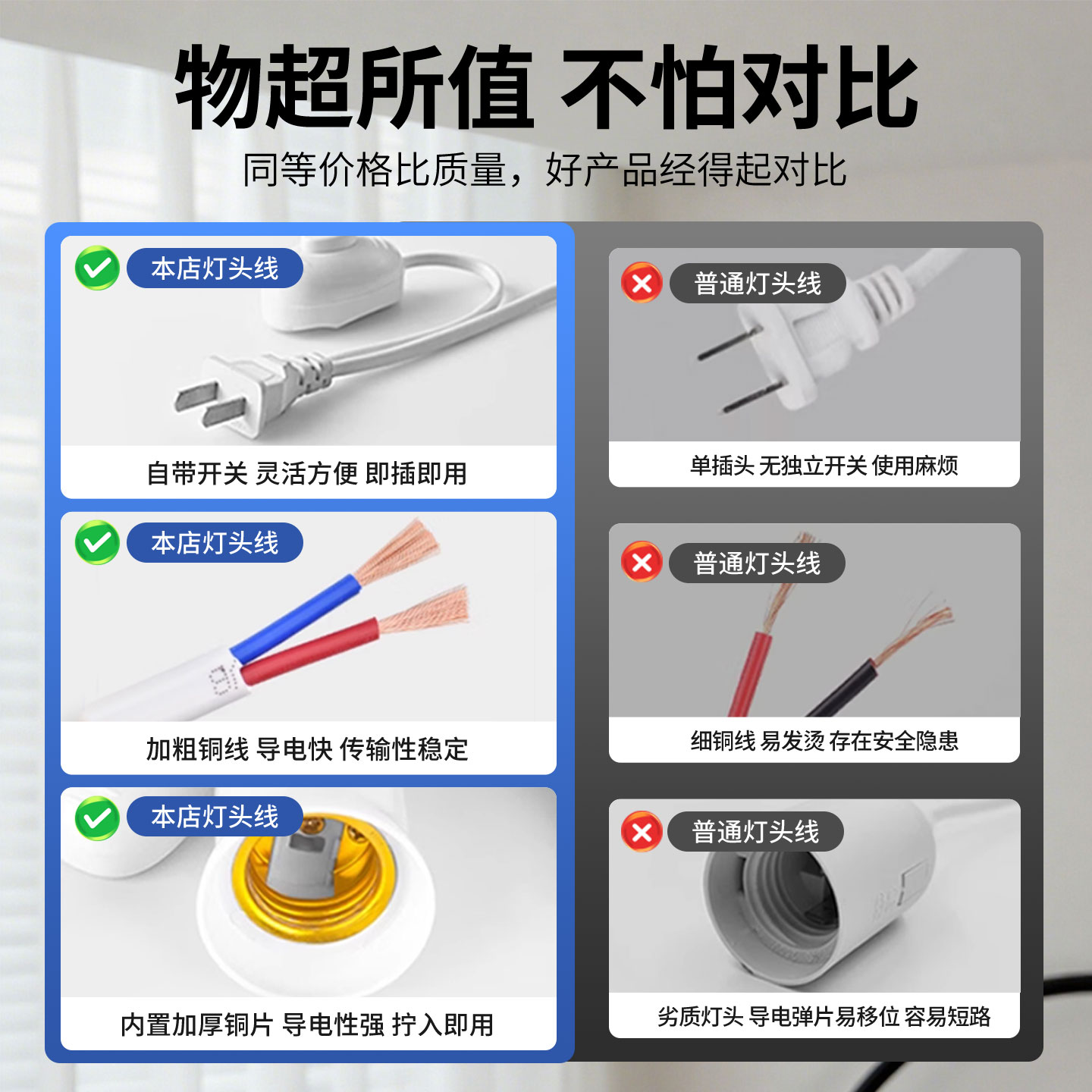 物超所值 不怕对比

同等价格比质量，好产品经得起对比

本店灯头线

自带开关 灵活方便 即插即用

本店灯头线

加粗铜线 导电快 传输性稳定

本店灯头线

内置加厚铜片 导电性强 拧入即用

普通灯头线

单插头 无独立开关 使用麻烦

普通灯头线

细铜线 易发烫 存在安全隐患

普通灯头线

劣质灯头 导电弹片易移位 容易短路