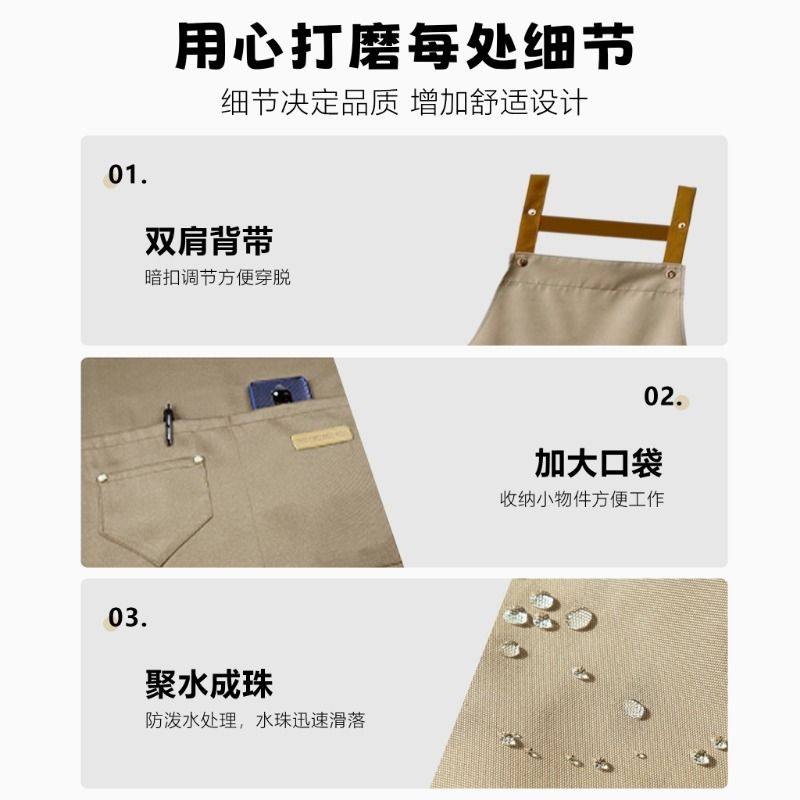 用心打磨每处细节

细节决定品质 增加舒适设计

01.

双肩背带

暗扣调节方便穿脱

02.

加大口袋

收纳小物件方便工作

03.

聚水成珠

防泼水处理，水珠迅速滑落