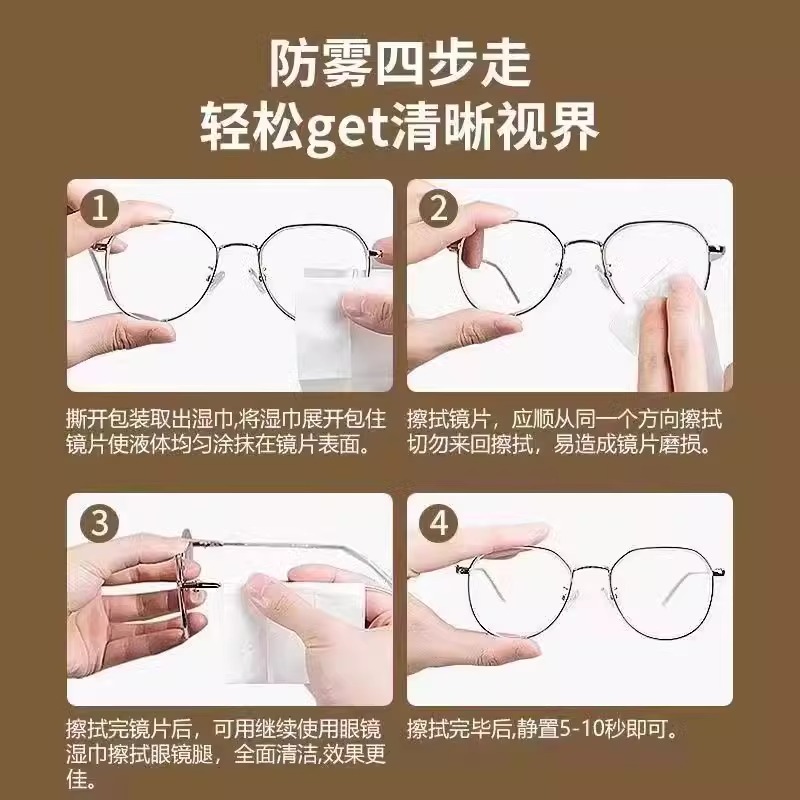 防雾四步走
轻松get清晰视界

1

撕开包装取出湿巾,将湿巾展开包住镜片使液体均匀涂抹在镜片表面。

2

擦拭镜片，应顺从同一个方向擦拭切勿来回擦拭，易造成镜片磨损。

3

擦拭完镜片后，可用继续使用眼镜湿巾擦拭眼镜腿，全面清洁,效果更佳。

4

擦拭完毕后,静置5-10秒即可。