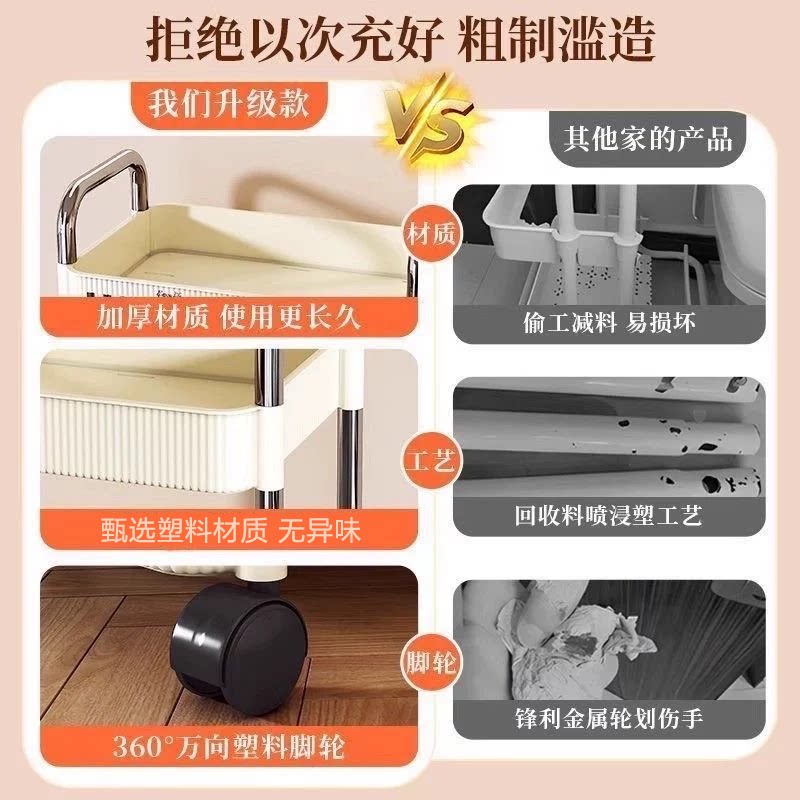 拒绝以次充好 粗制滥造

我们升级款

VS

其他家的产品

材质

加厚材质 使用更长久

偷工减料 易损坏

工艺

甄选塑料材质 无异味

回收料喷浸塑工艺

脚轮

360°万向塑料脚轮

锋利金属轮划伤手