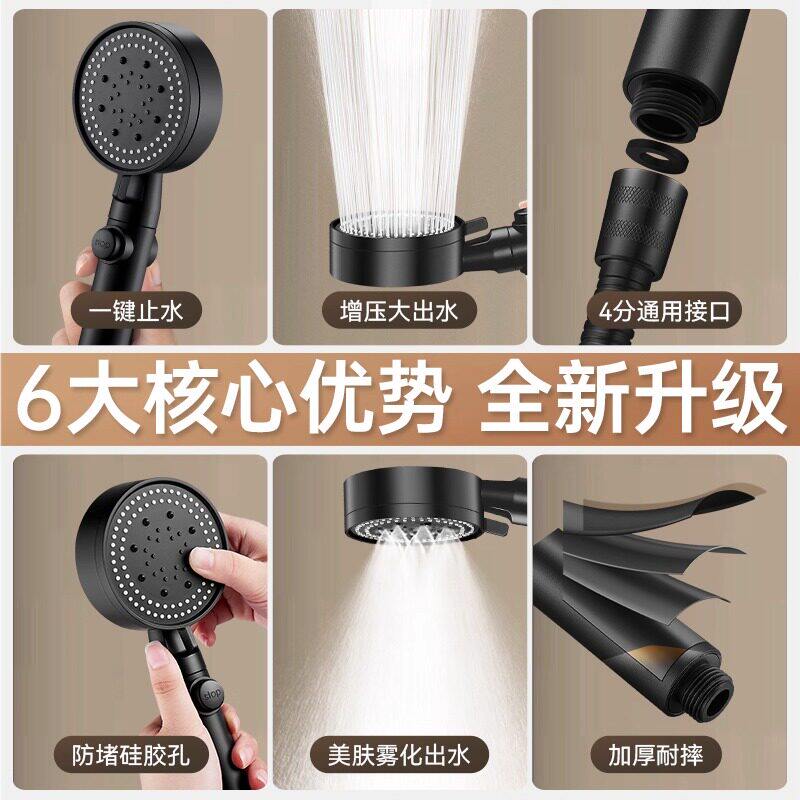 stop

一键止水

增压大出水

4分通用接口

6大核心优势 全新升级

stop

防堵硅胶孔

美肤雾化出水

加厚耐摔