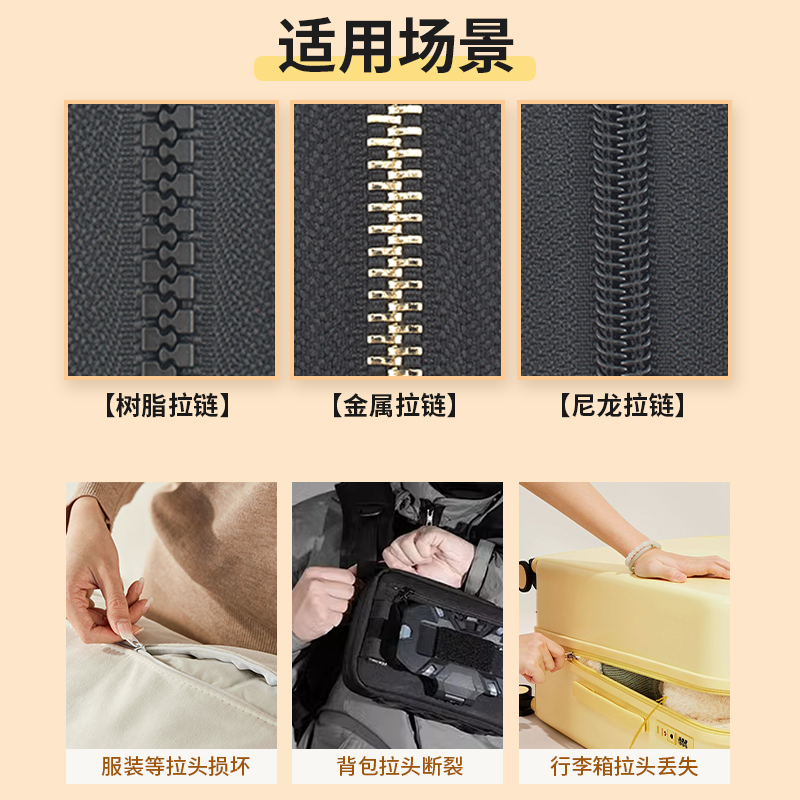 适用场景

【树脂拉链】

【金属拉链】

【尼龙拉链】

服装等拉头损坏

背包拉头断裂

行李箱拉头丢失