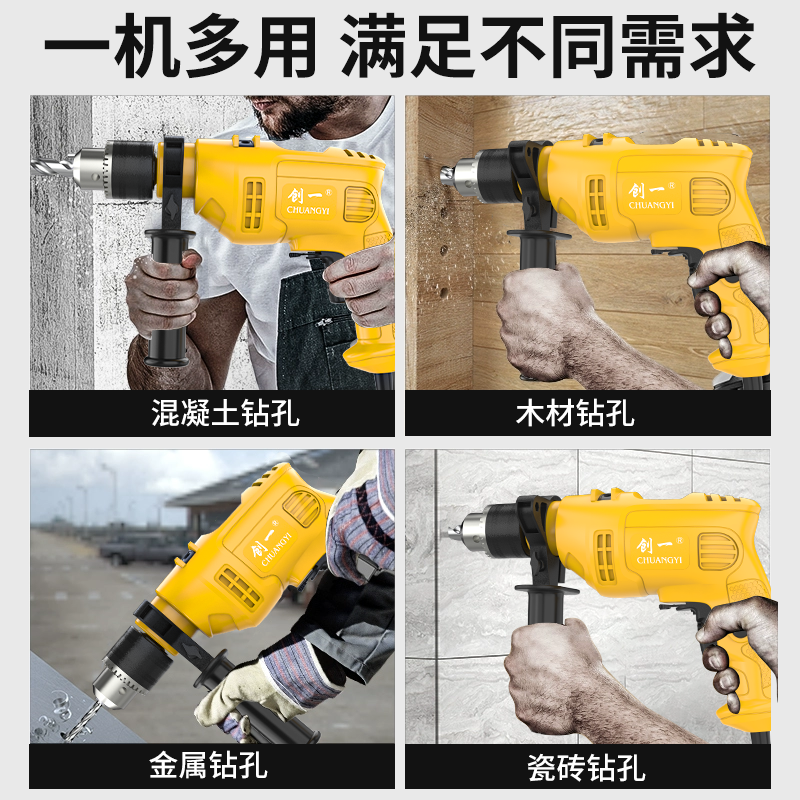 一机多用 满足不同需求

创一®
CHUANGYI

混凝土钻孔

创一®
CHUANGYI

木材钻孔

创一®
CHUANGYI

金属钻孔

创一®
CHUANGYI

瓷砖钻孔