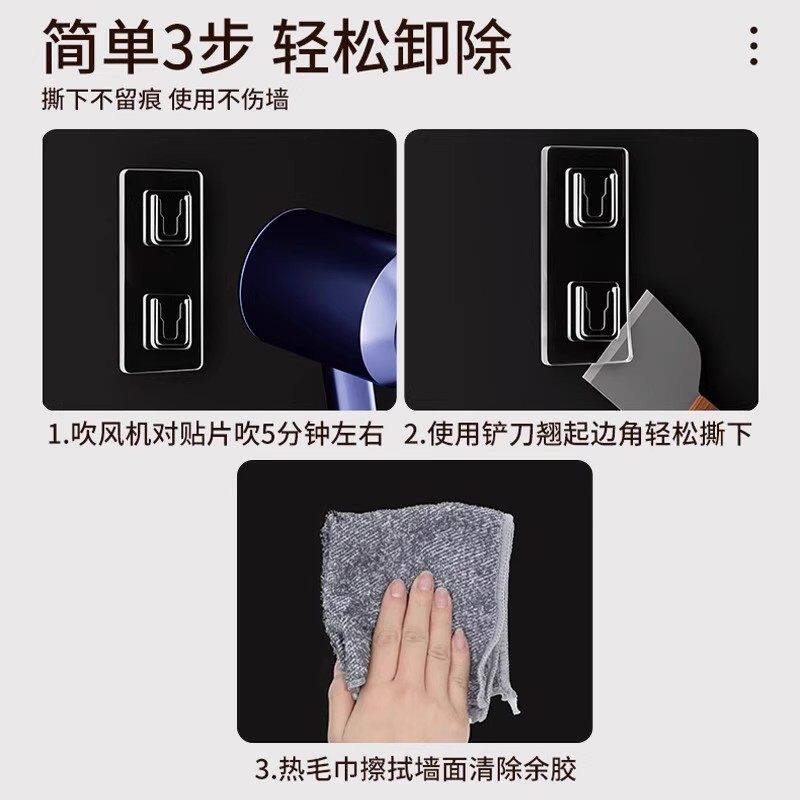 简单3步 轻松卸除

撕下不留痕 使用不伤墙

1.吹风机对贴片吹5分钟左右

2.使用铲刀翘起边角轻松撕下

3.热毛巾擦拭墙面清除余胶