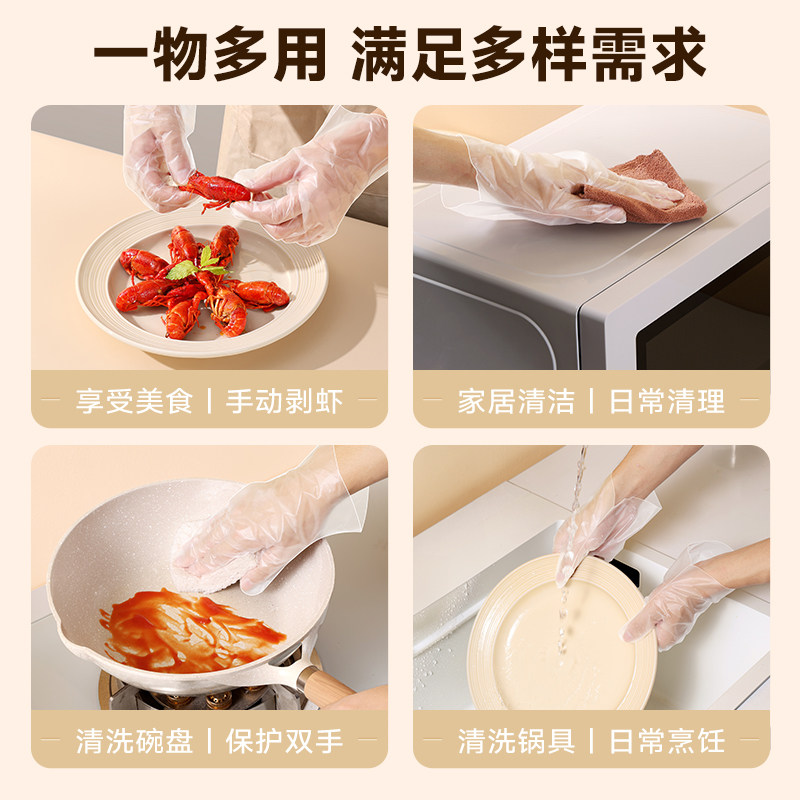 一物多用 满足多样需求

享受美食 | 手动剥虾

家居清洁 | 日常清理

清洗碗盘 | 保护双手

清洗锅具 | 日常烹饪