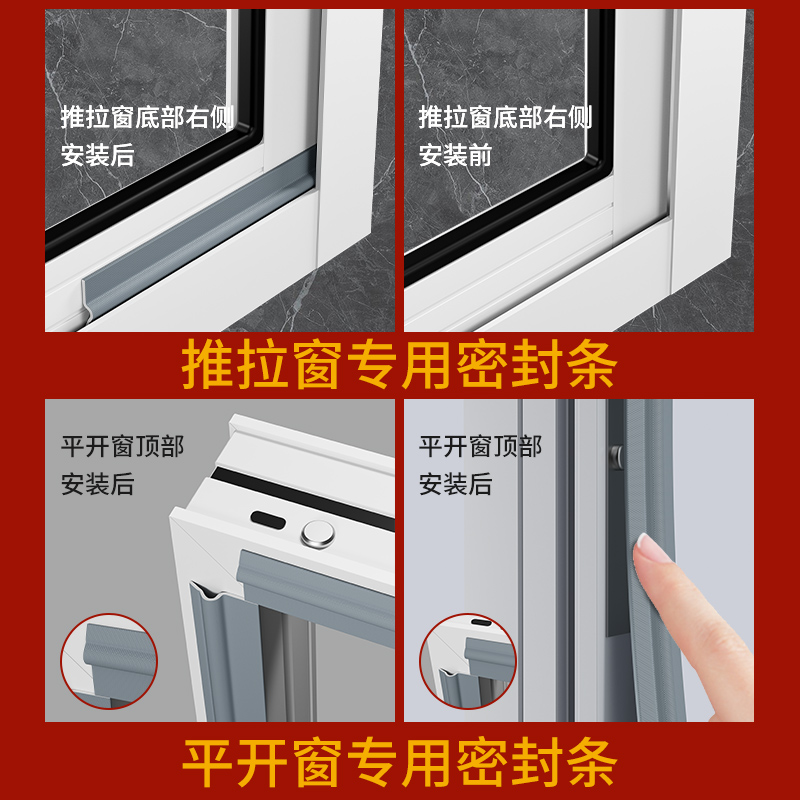 推拉窗底部右侧
安装后

推拉窗底部右侧
安装前

推拉窗专用密封条

平开窗顶部
安装后

平开窗顶部
安装后

平开窗专用密封条