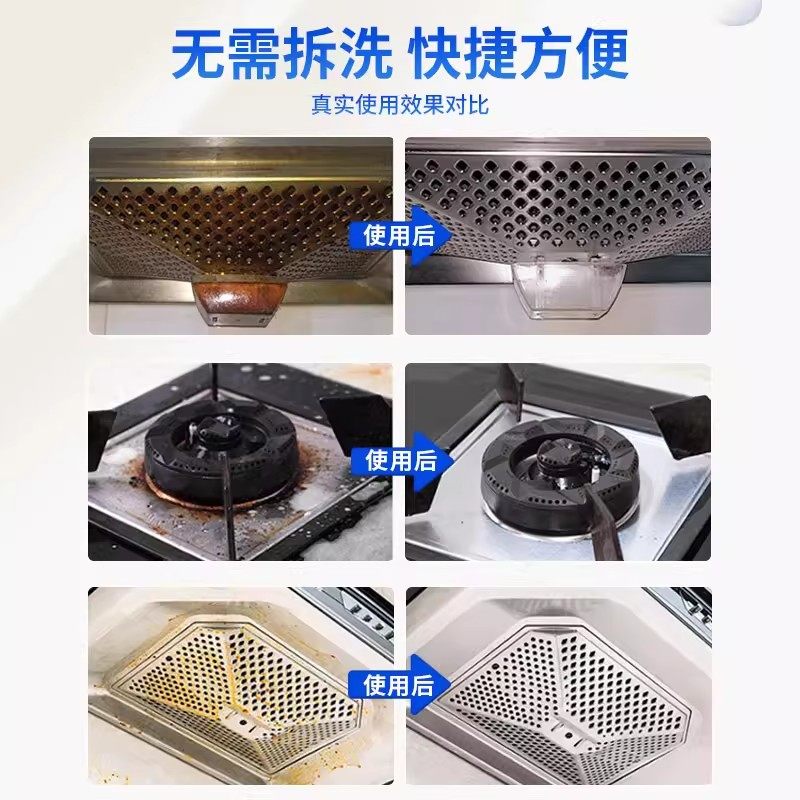 无需拆洗 快捷方便
真实使用效果对比

使用后

使用后

使用后